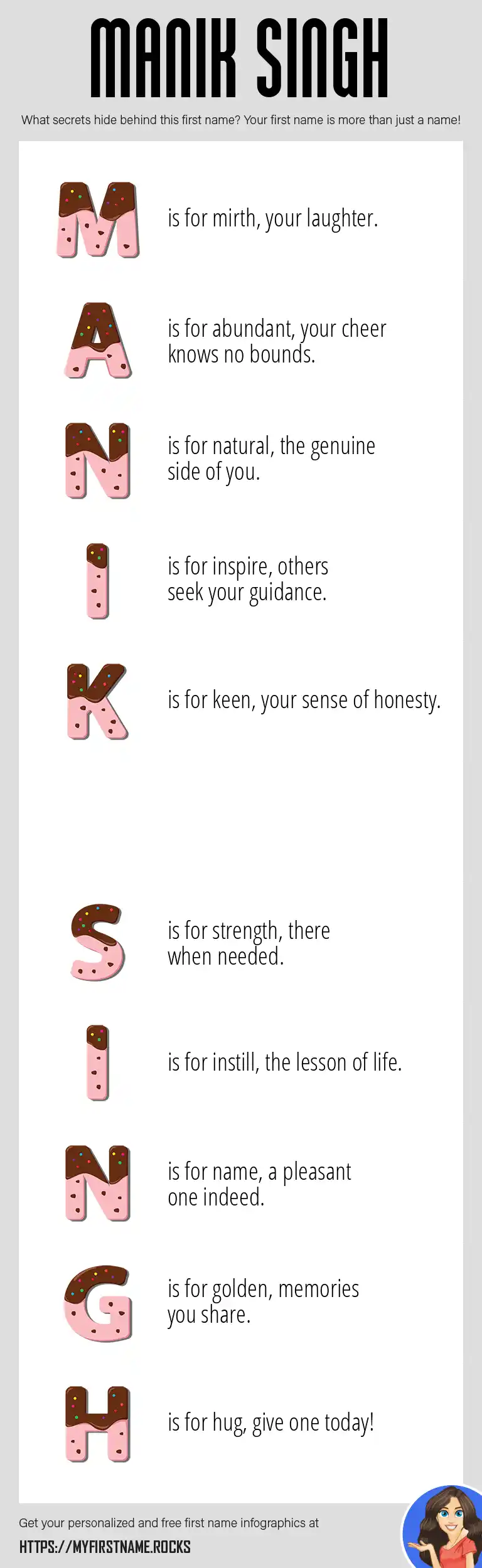 MANIK SINGH

What secrets hide behind this first name? Your first name is more than just a name!

M is for mirth, your laughter.

A is for abundant, your cheer knows no bounds.

N is for natural, the genuine side of you.

I is for inspire, others seek your guidance.

K is for keen, your sense of honesty.

S is for strength, there when needed.

I is for instill, the lesson of life.

N is for name, a pleasant one indeed.

G is for golden, memories you share.

H is for hug, give one today!

Get your personalized and free first name infographics at

HTTPS://MYFIRSTNAME.ROCKS