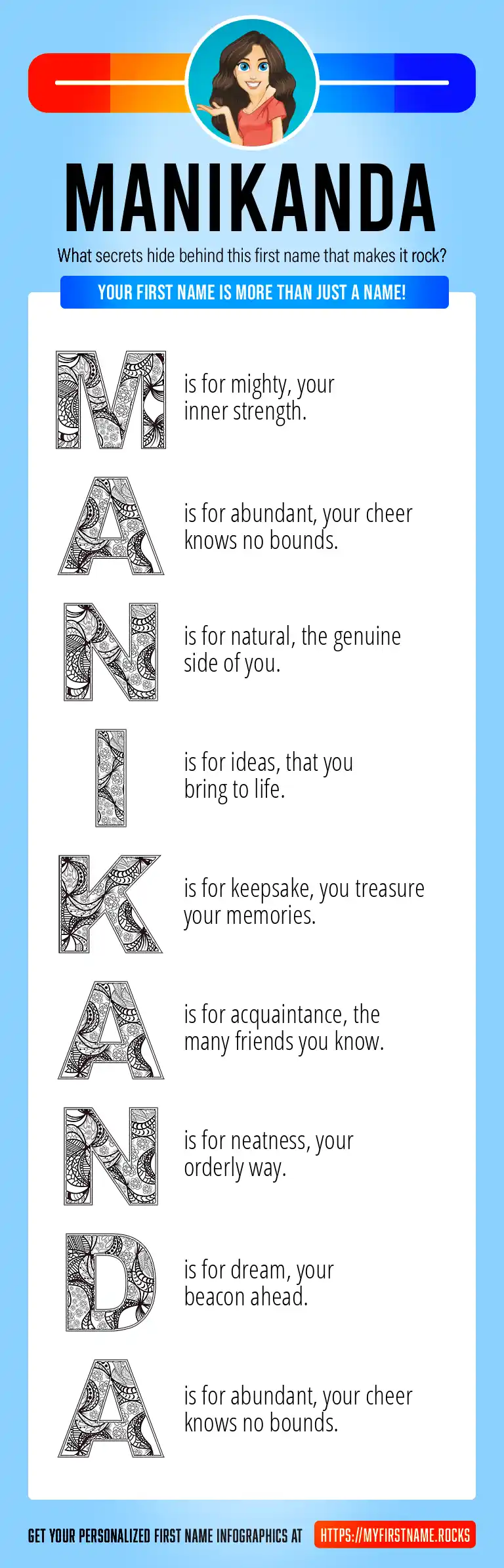 MANIKANDA

What secrets hide behind this first name that makes it rock?

YOUR FIRST NAME IS MORE THAN JUST A NAME!

M is for mighty, your inner strength.

A is for abundant, your cheer knows no bounds.

N is for natural, the genuine side of you.

I is for ideas, that you bring to life.

K is for keepsake, you treasure your memories.

A is for acquaintance, the many friends you know.

N is for neatness, your orderly way.

D is for dream, your beacon ahead.

A is for abundant, your cheer knows no bounds.

GET YOUR PERSONALIZED FIRST NAME INFOGRAPHICS AT HTTPS://MYFIRSTNAME.ROCKS