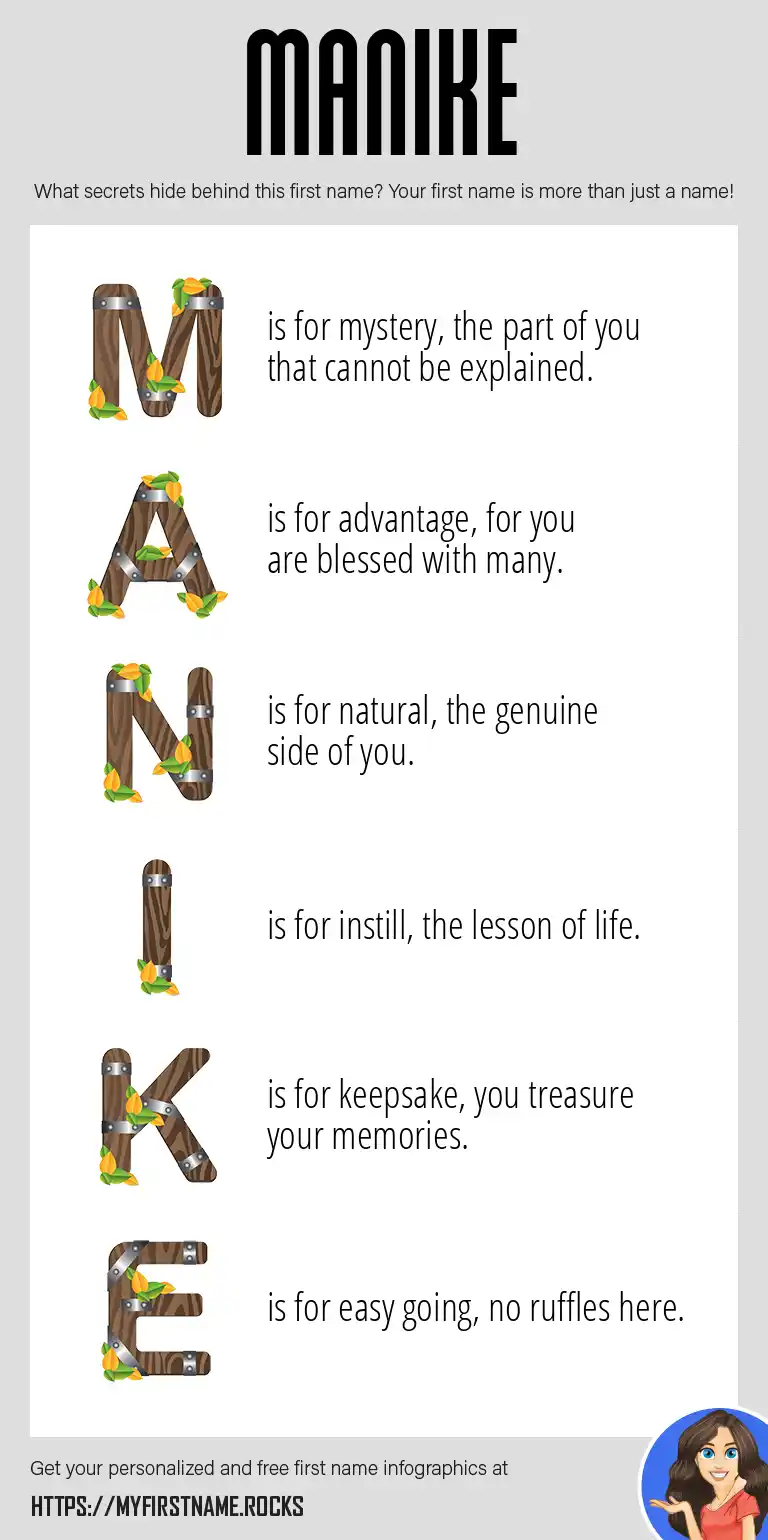 MANIKE

What secrets hide behind this first name? Your first name is more than just a name!

M is for mystery, the part of you that cannot be explained.

A is for advantage, for you are blessed with many.

N is for natural, the genuine side of you.

I is for instill, the lesson of life.

K is for keepsake, you treasure your memories.

E is for easy going, no ruffles here.

Get your personalized and free first name infographics at

HTTPS://MYFIRSTNAME.ROCKS