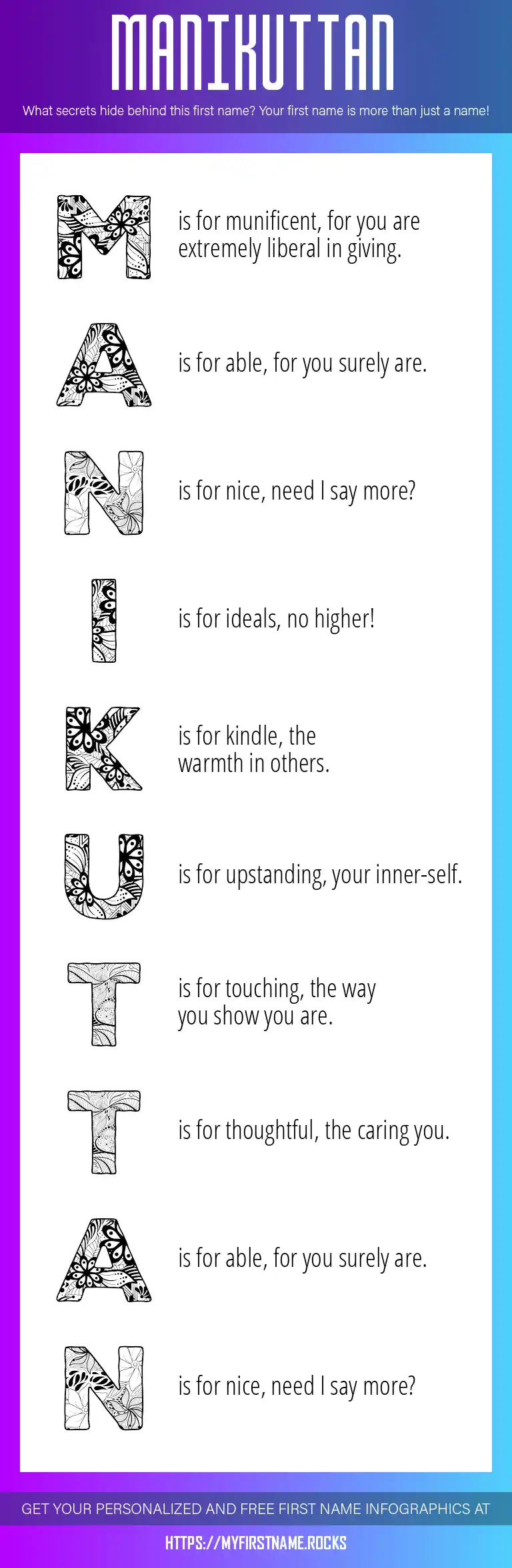 MANIKUTTAN

What secrets hide behind this first name? Your first name is more than just a name!

M is for munificent, for you are extremely liberal in giving.

A is for able, for you surely are.

N is for nice, need I say more?

I is for ideals, no higher!

K is for kindle, the warmth in others.

U is for upstanding, your inner-self.

T is for touching, the way you show you are.

T is for thoughtful, the caring you.

A is for able, for you surely are.

N is for nice, need I say more?

GET YOUR PERSONALIZED AND FREE FIRST NAME INFOGRAPHICS AT

HTTPS://MYFIRSTNAME.ROCKS