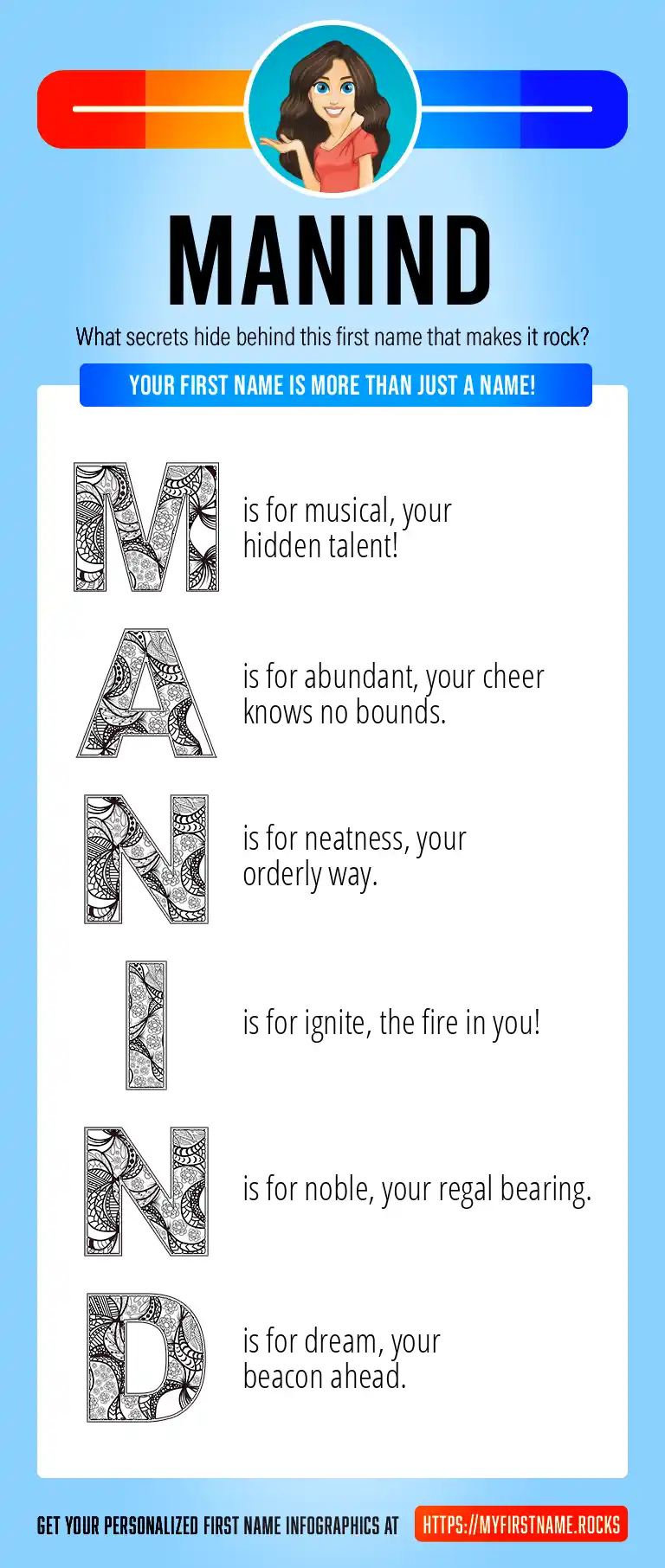 MANIND

What secrets hide behind this first name that makes it rock?

YOUR FIRST NAME IS MORE THAN JUST A NAME!

M is for musical, your hidden talent!

A is for abundant, your cheer knows no bounds.

N is for neatness, your orderly way.

I is for ignite, the fire in you!

N is for noble, your regal bearing.

D is for dream, your beacon ahead.

GET YOUR PERSONALIZED FIRST NAME INFOGRAPHICS AT HTTPS://MYFIRSTNAME.ROCKS