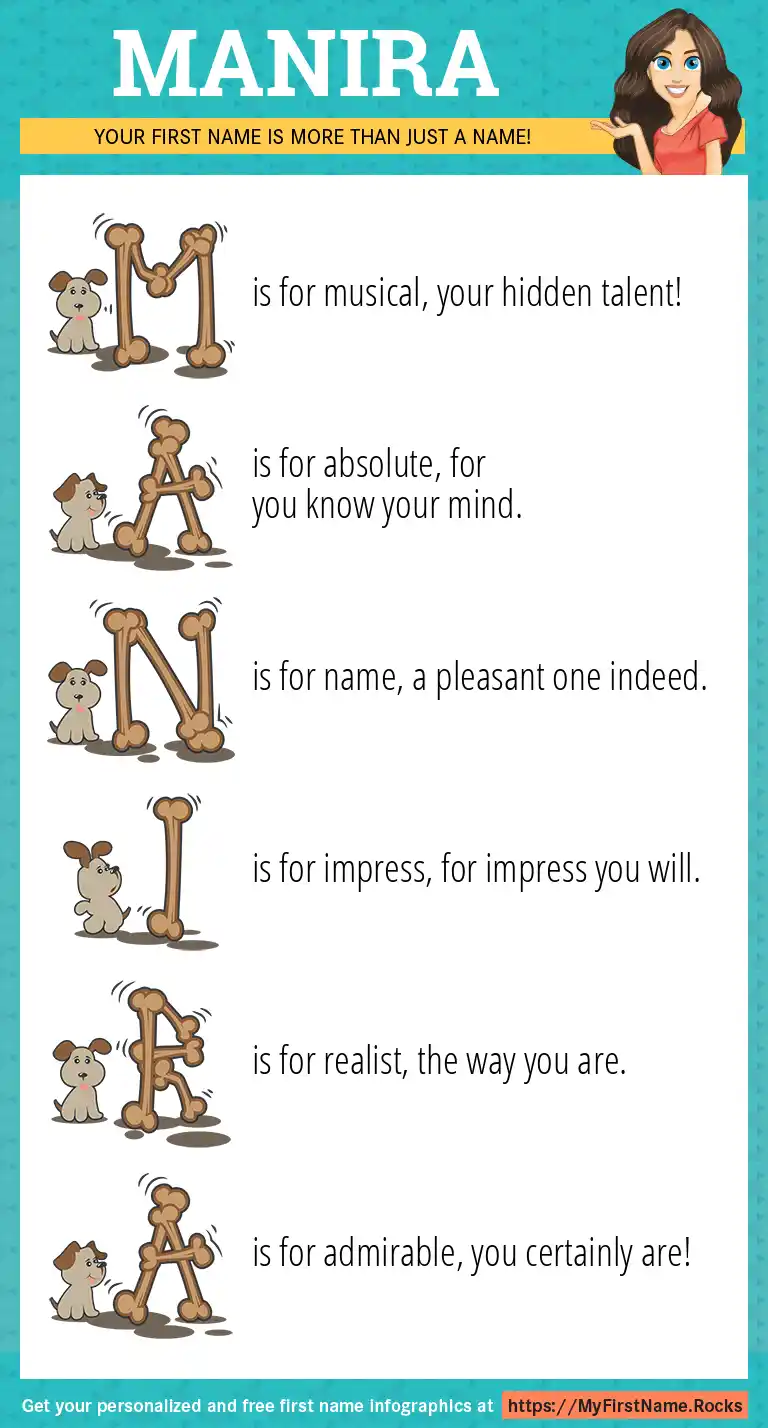 MANIRA

YOUR FIRST NAME IS MORE THAN JUST A NAME!

M is for musical, your hidden talent!

A is for absolute, for you know your mind.

N is for name, a pleasant one indeed.

I is for impress, for impress you will.

R is for realist, the way you are.

A is for admirable, you certainly are!

Get your personalized and free first name infographics at https://MyFirstName.Rocks