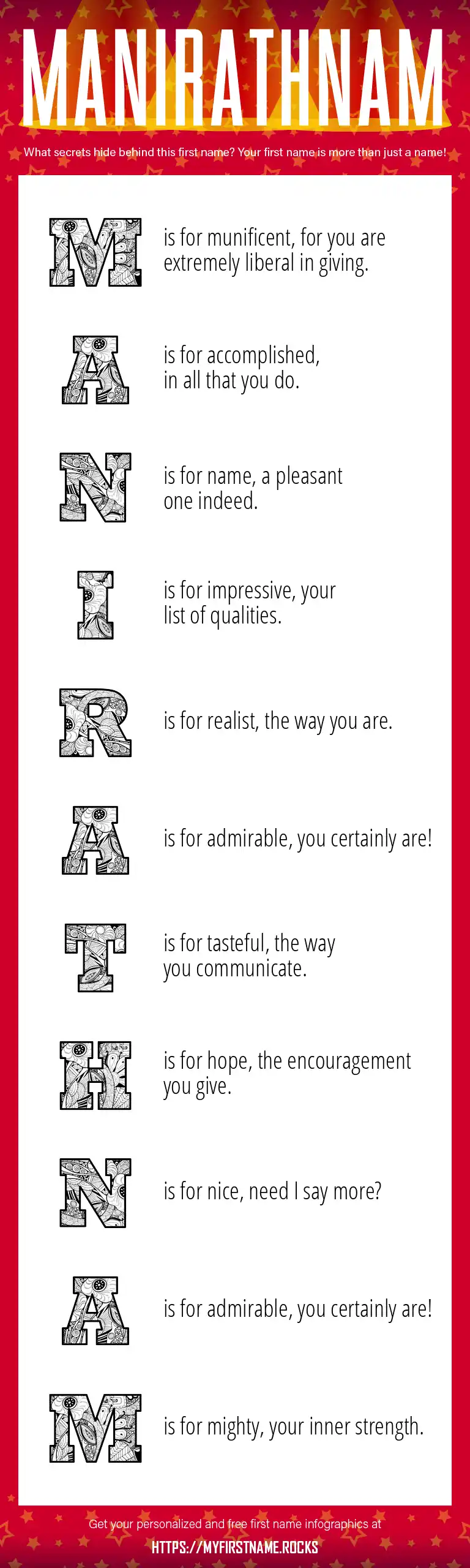 MANIRATHNAM

What secrets hide behind this first name? Your first name is more than just a name!

M is for munificent, for you are extremely liberal in giving.

A is for accomplished, in all that you do.

N is for name, a pleasant one indeed.

I is for impressive, your list of qualities.

R is for realist, the way you are.

A is for admirable, you certainly are!

T is for tasteful, the way you communicate.

H is for hope, the encouragement you give.

N is for nice, need I say more?

A is for admirable, you certainly are!

M is for mighty, your inner strength.

Get your personalized and free first name infographics at

HTTPS://MYFIRSTNAME.ROCKS