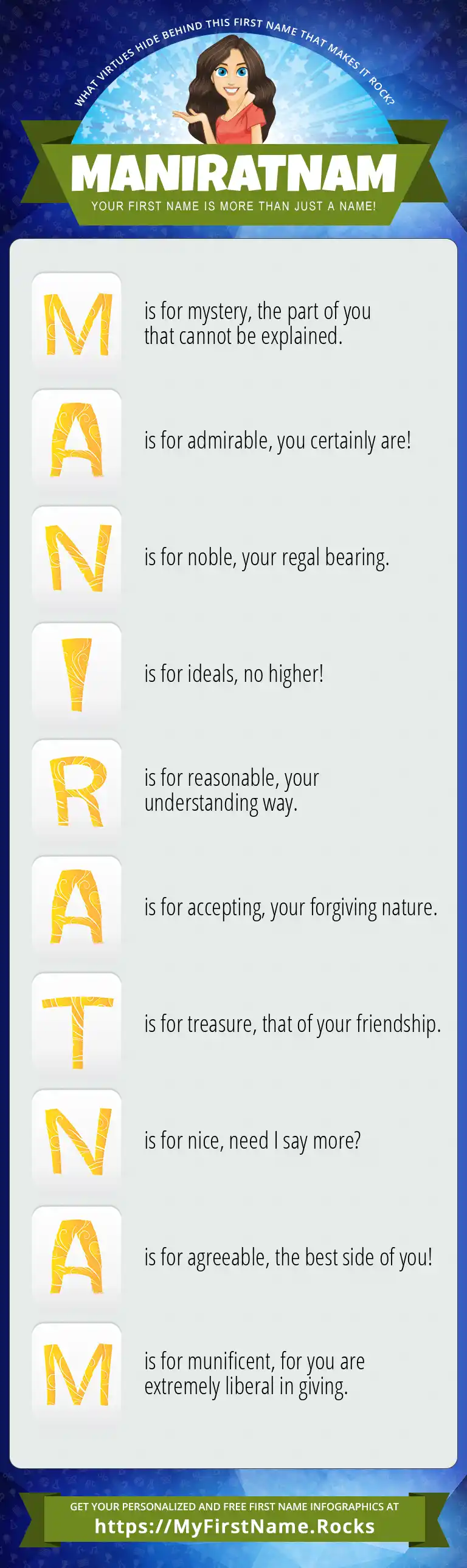 WHAT VIRTUES HIDE BEHIND THIS FIRST NAME THAT MAKES IT ROCK?

MANIRATNAM

YOUR FIRST NAME IS MORE THAN JUST A NAME!

M is for mystery, the part of you that cannot be explained.

A is for admirable, you certainly are!

N is for noble, your regal bearing.

I is for ideals, no higher!

R is for reasonable, your understanding way.

A is for accepting, your forgiving nature.

T is for treasure, that of your friendship.

N is for nice, need I say more?

A is for agreeable, the best side of you!

M is for munificent, for you are extremely liberal in giving.

GET YOUR PERSONALIZED AND FREE FIRST NAME INFOGRAPHICS AT

https://MyFirstName.Rocks