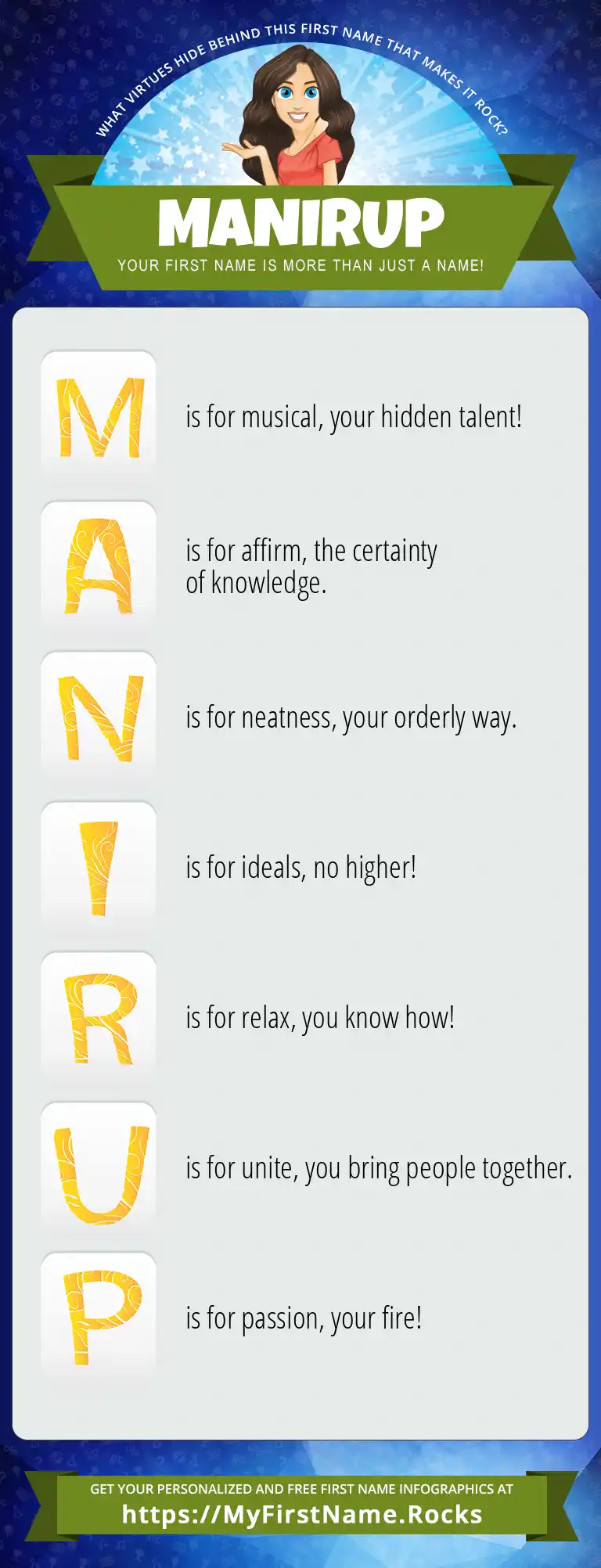 WHAT VIRTUES HIDE BEHIND THIS FIRST NAME THAT MAKES IT ROCK?

MANIRUP

YOUR FIRST NAME IS MORE THAN JUST A NAME!

M is for musical, your hidden talent!

A is for affirm, the certainty of knowledge.

N is for neatness, your orderly way.

I is for ideals, no higher!

R is for relax, you know how!

U is for unite, you bring people together.

P is for passion, your fire!

GET YOUR PERSONALIZED AND FREE FIRST NAME INFOGRAPHICS AT
https://MyFirstName.Rocks