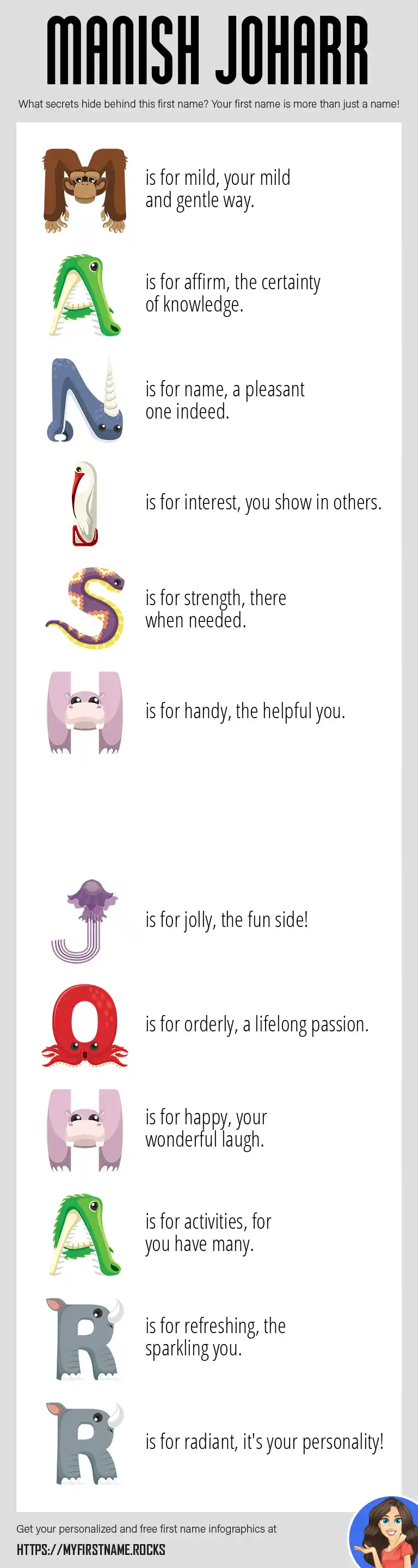 MANISH JOHARR

What secrets hide behind this first name? Your first name is more than just a name!

M is for mild, your mild and gentle way.

A is for affirm, the certainty of knowledge.

N is for name, a pleasant one indeed.

I is for interest, you show in others.

S is for strength, there when needed.

H is for handy, the helpful you.

J is for jolly, the fun side!

O is for orderly, a lifelong passion.

H is for happy, your wonderful laugh.

A is for activities, for you have many.

R is for refreshing, the sparkling you.

R is for radiant, it's your personality!

Get your personalized and free first name infographics at

HTTPS://MYFIRSTNAME.ROCKS