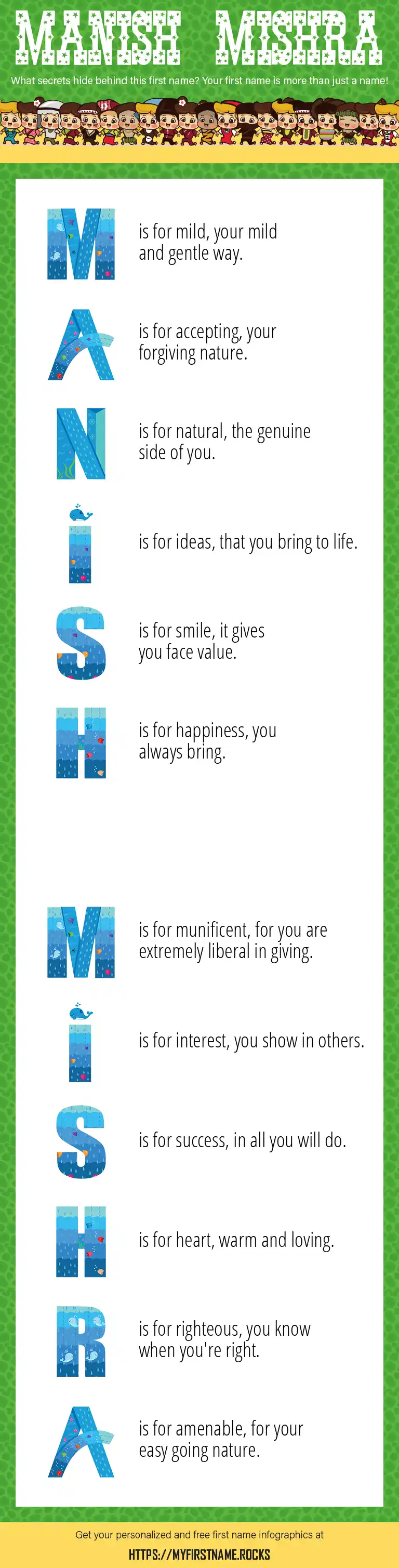 MANISH MISHRA

What secrets hide behind this first name? Your first name is more than just a name!

M is for mild, your mild and gentle way.

A is for accepting, your forgiving nature.

N is for natural, the genuine side of you.

I is for ideas, that you bring to life.

S is for smile, it gives you face value.

H is for happiness, you always bring.

M is for munificent, for you are extremely liberal in giving.

I is for interest, you show in others.

S is for success, in all you will do.

H is for heart, warm and loving.

R is for righteous, you know when you're right.

A is for amenable, for your easy going nature.

Get your personalized and free first name infographics at

HTTPS://MYFIRSTNAME.ROCKS