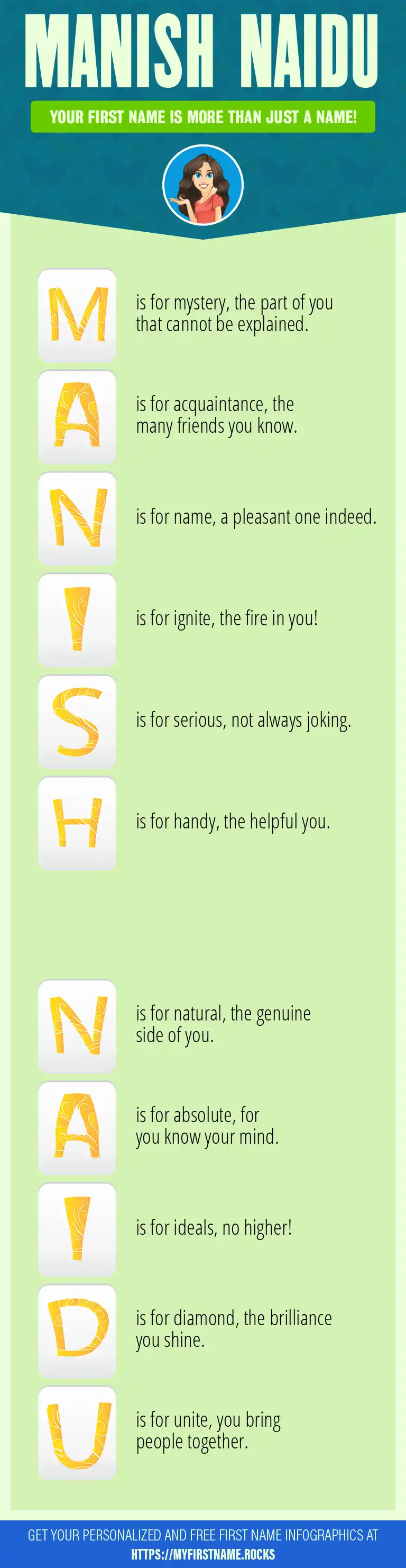 MANISH NAIDU

YOUR FIRST NAME IS MORE THAN JUST A NAME!

M is for mystery, the part of you that cannot be explained.

A is for acquaintance, the many friends you know.

N is for name, a pleasant one indeed.

I is for ignite, the fire in you!

S is for serious, not always joking.

H is for handy, the helpful you.

N is for natural, the genuine side of you.

A is for absolute, for you know your mind.

I is for ideals, no higher!

D is for diamond, the brilliance you shine.

U is for unite, you bring people together.

GET YOUR PERSONALIZED AND FREE FIRST NAME INFOGRAPHICS AT HTTPS://MYFIRSTNAME.ROCKS