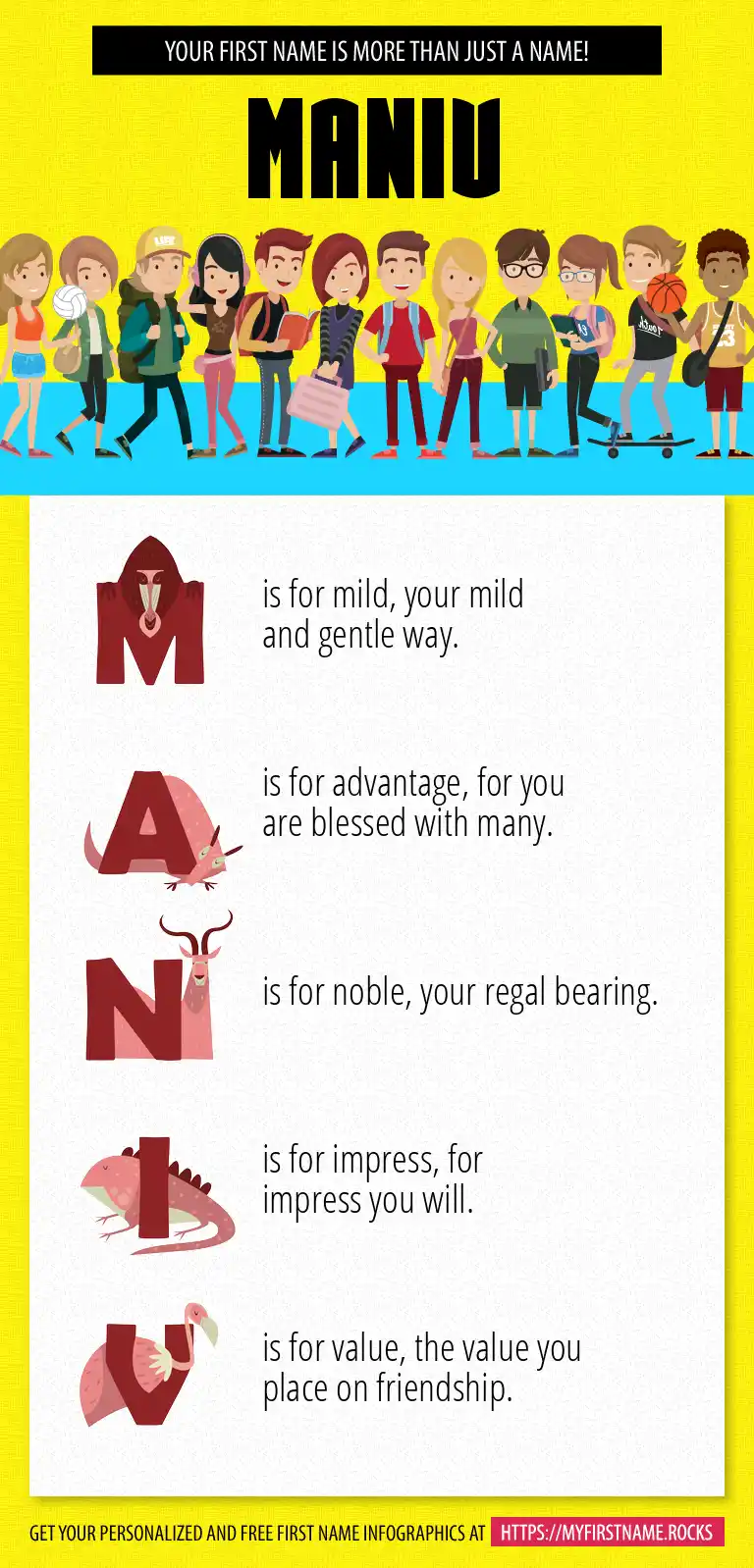 YOUR FIRST NAME IS MORE THAN JUST A NAME!

MANIU

M is for mild, your mild and gentle way.

A is for advantage, for you are blessed with many.

N is for noble, your regal bearing.

I is for impress, for impress you will.

V is for value, the value you place on friendship.

GET YOUR PERSONALIZED AND FREE FIRST NAME INFOGRAPHICS AT HTTPS://MYFIRSTNAME.ROCKS