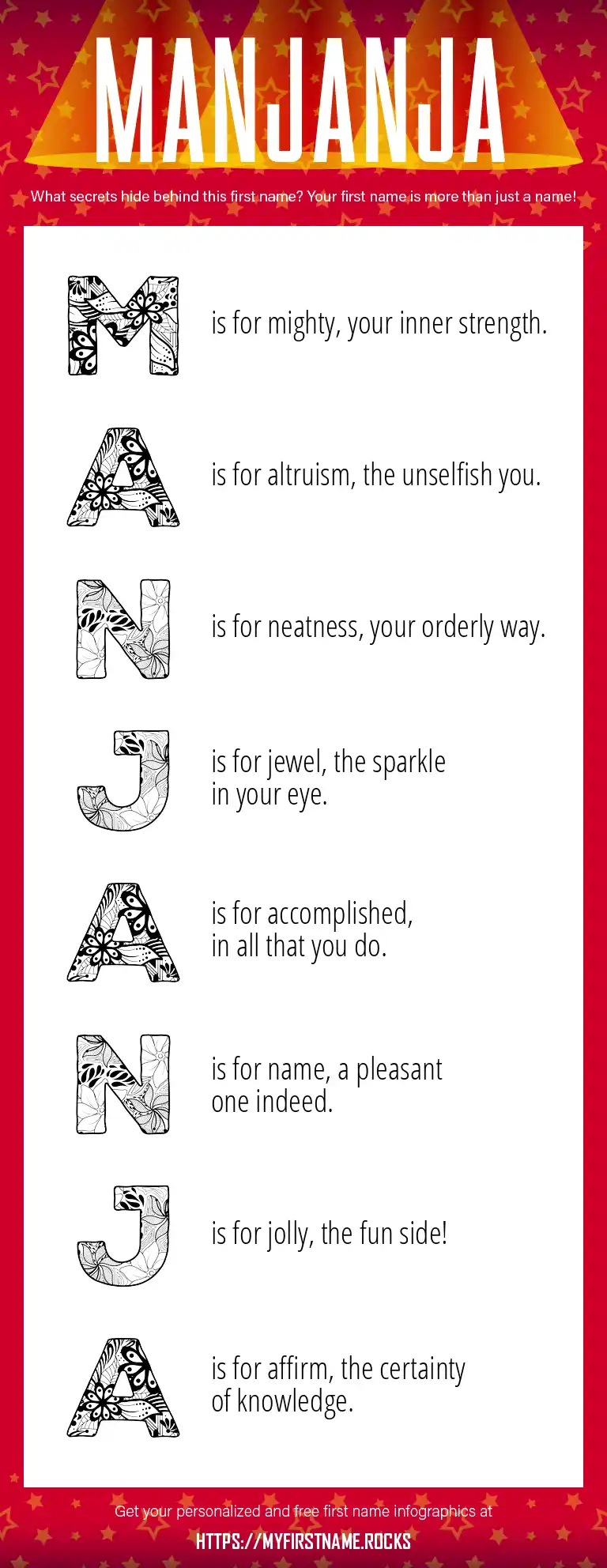 MANJANJA

What secrets hide behind this first name? Your first name is more than just a name!

M is for mighty, your inner strength.

A is for altruism, the unselfish you.

N is for neatness, your orderly way.

J is for jewel, the sparkle in your eye.

A is for accomplished, in all that you do.

N is for name, a pleasant one indeed.

J is for jolly, the fun side!

A is for affirm, the certainty of knowledge.

Get your personalized and free first name infographics at

HTTPS://MYFIRSTNAME.ROCKS