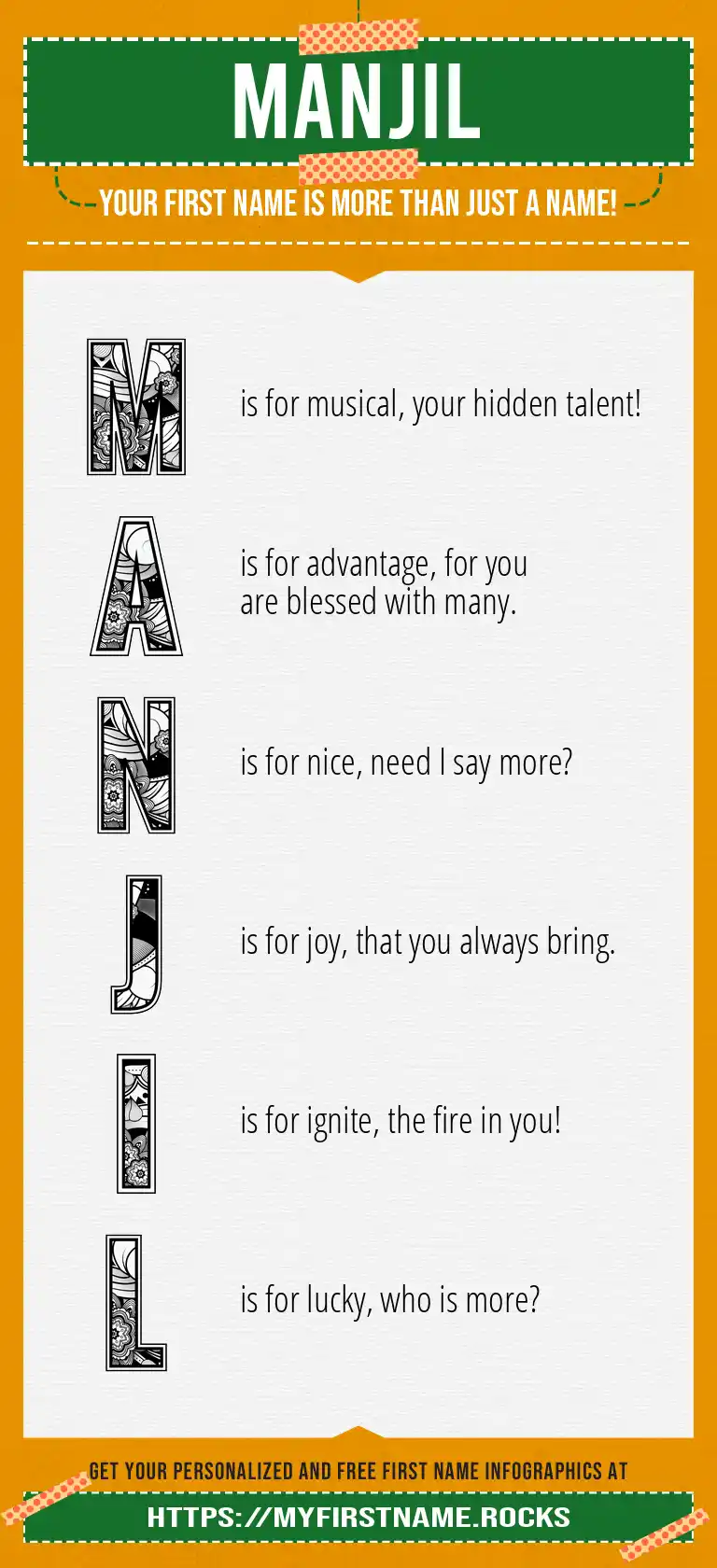 MANJIL

YOUR FIRST NAME IS MORE THAN JUST A NAME!

M is for musical, your hidden talent!

A is for advantage, for you are blessed with many.

N is for nice, need I say more?

J is for joy, that you always bring.

I is for ignite, the fire in you!

L is for lucky, who is more?

GET YOUR PERSONALIZED AND FREE FIRST NAME INFOGRAPHICS AT

HTTPS://MYFIRSTNAME.ROCKS