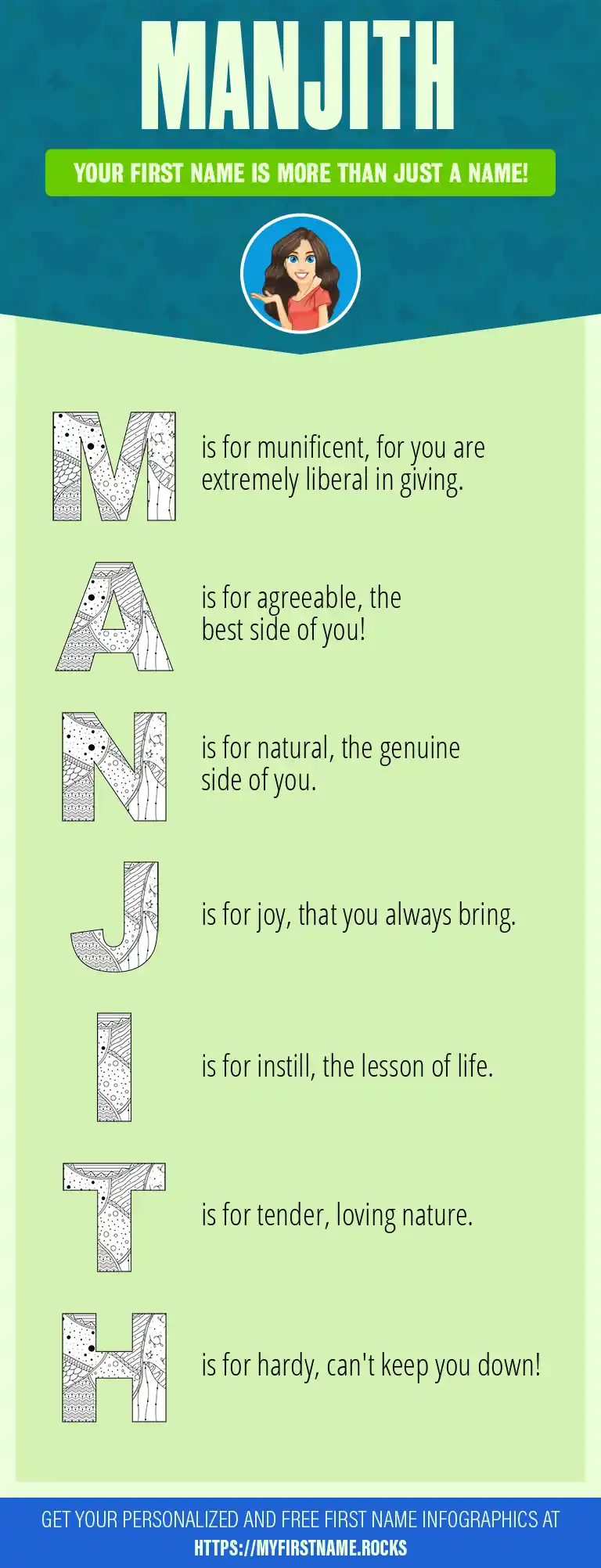 MANJITH

YOUR FIRST NAME IS MORE THAN JUST A NAME!

M is for munificent, for you are extremely liberal in giving.

A is for agreeable, the best side of you!

N is for natural, the genuine side of you.

J is for joy, that you always bring.

I is for instill, the lesson of life.

T is for tender, loving nature.

H is for hardy, can't keep you down!

GET YOUR PERSONALIZED AND FREE FIRST NAME INFOGRAPHICS AT HTTPS://MYFIRSTNAME.ROCKS