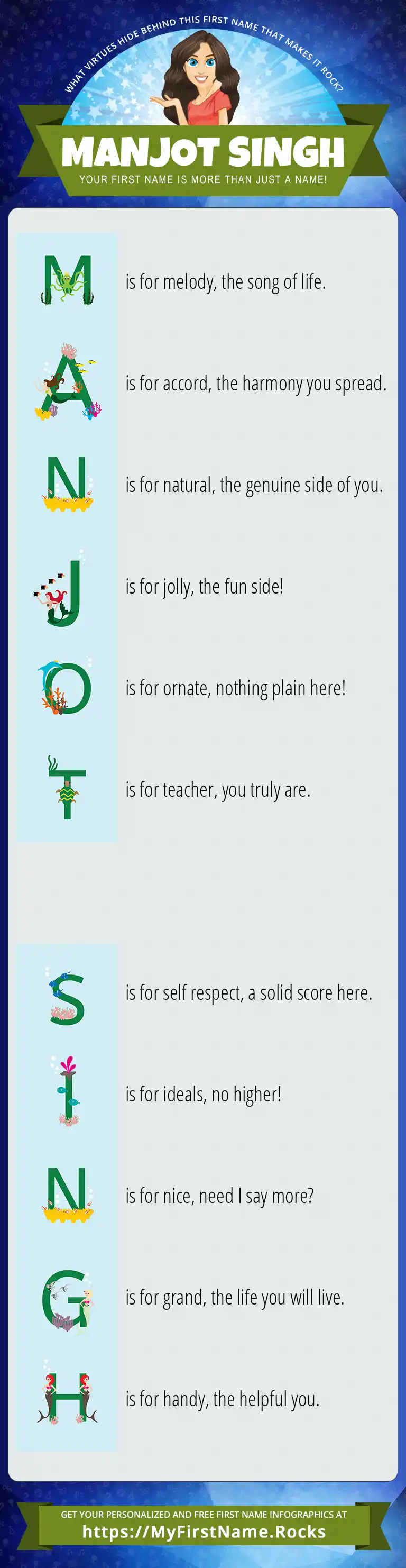 WHAT VIRTUES HIDE BEHIND THIS FIRST NAME THAT MAKES IT ROCK?

MANJOT SINGH

YOUR FIRST NAME IS MORE THAN JUST A NAME!

M is for melody, the song of life.

A is for accord, the harmony you spread.

N is for natural, the genuine side of you.

J is for jolly, the fun side!

O is for ornate, nothing plain here!

T is for teacher, you truly are.

S is for self respect, a solid score here.

I is for ideals, no higher!

N is for nice, need I say more?

G is for grand, the life you will live.

H is for handy, the helpful you.

GET YOUR PERSONALIZED AND FREE FIRST NAME INFOGRAPHICS AT

https://MyFirstName.Rocks