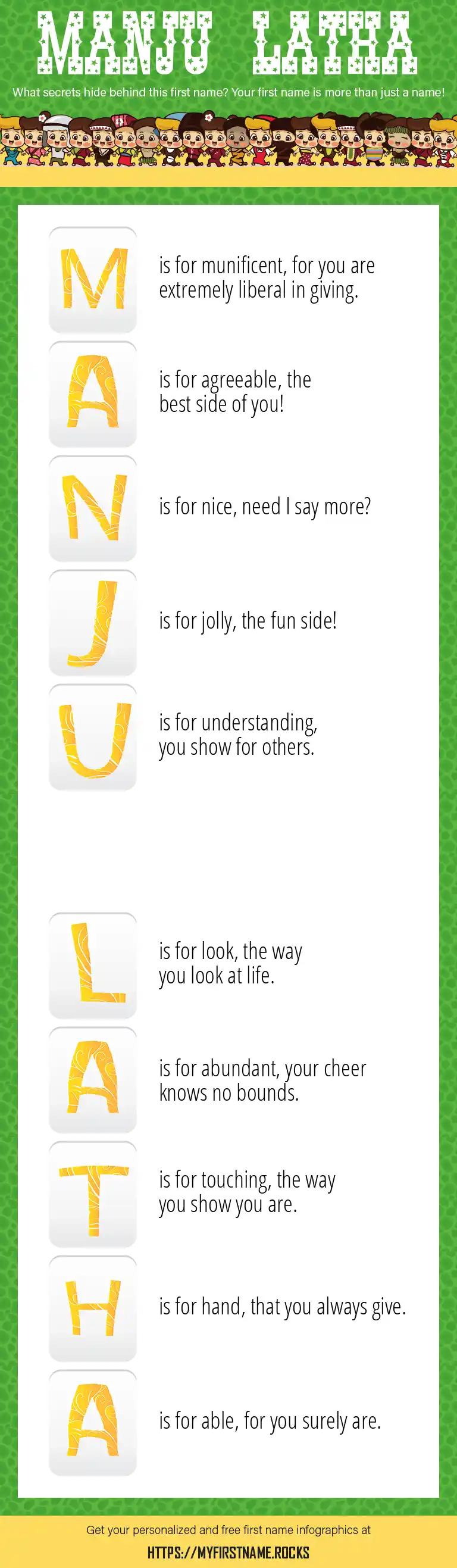 MANJU LATHA

What secrets hide behind this first name? Your first name is more than just a name!

M is for munificent, for you are extremely liberal in giving.

A is for agreeable, the best side of you!

N is for nice, need I say more?

J is for jolly, the fun side!

U is for understanding, you show for others.

L is for look, the way you look at life.

A is for abundant, your cheer knows no bounds.

T is for touching, the way you show you are.

H is for hand, that you always give.

A is for able, for you surely are.

Get your personalized and free first name infographics at

HTTPS://MYFIRSTNAME.ROCKS