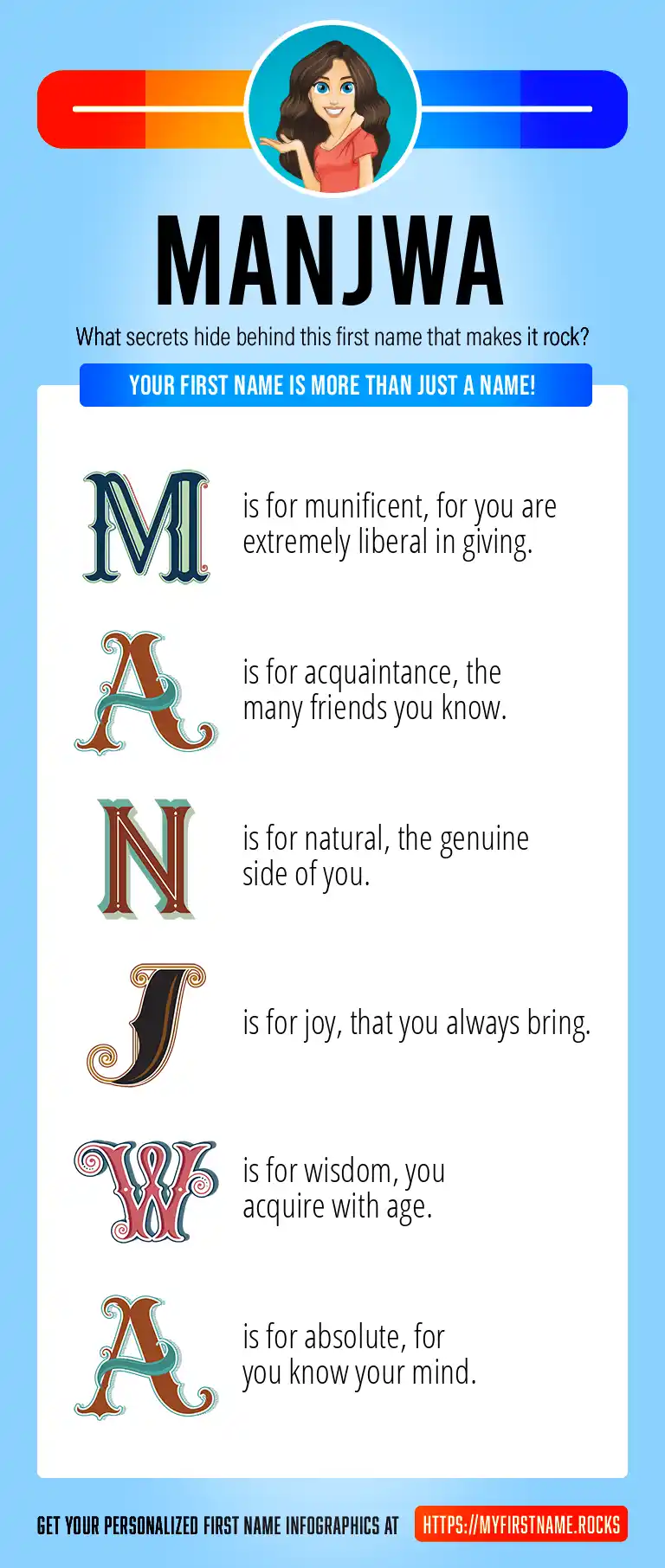 MANJWA

What secrets hide behind this first name that makes it rock?

YOUR FIRST NAME IS MORE THAN JUST A NAME!

M is for munificent, for you are extremely liberal in giving.

A is for acquaintance, the many friends you know.

N is for natural, the genuine side of you.

J is for joy, that you always bring.

W is for wisdom, you acquire with age.

A is for absolute, for you know your mind.

GET YOUR PERSONALIZED FIRST NAME INFOGRAPHICS AT HTTPS://MYFIRSTNAME.ROCKS