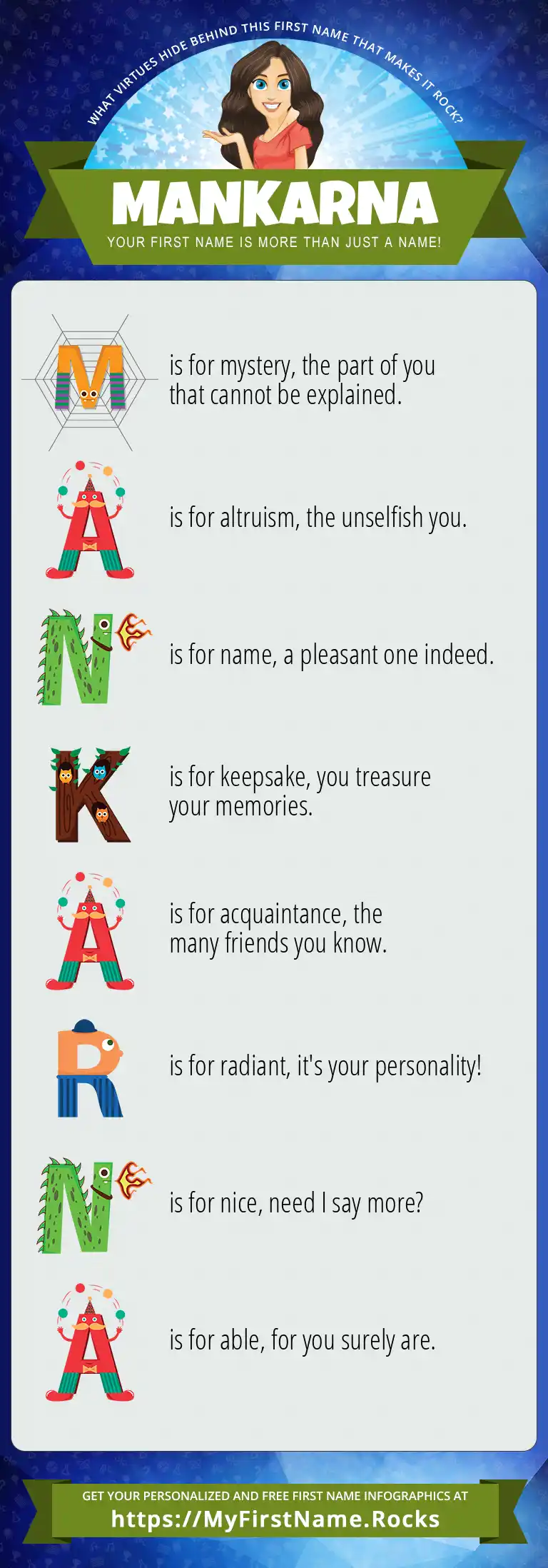 WHAT VIRTUES HIDE BEHIND THIS FIRST NAME THAT MAKES IT ROCK?

MANKARNA

YOUR FIRST NAME IS MORE THAN JUST A NAME!

M is for mystery, the part of you that cannot be explained.

A is for altruism, the unselfish you.

N is for name, a pleasant one indeed.

K is for keepsake, you treasure your memories.

A is for acquaintance, the many friends you know.

R is for radiant, it's your personality!

N is for nice, need I say more?

A is for able, for you surely are.

GET YOUR PERSONALIZED AND FREE FIRST NAME INFOGRAPHICS AT

https://MyFirstName.Rocks