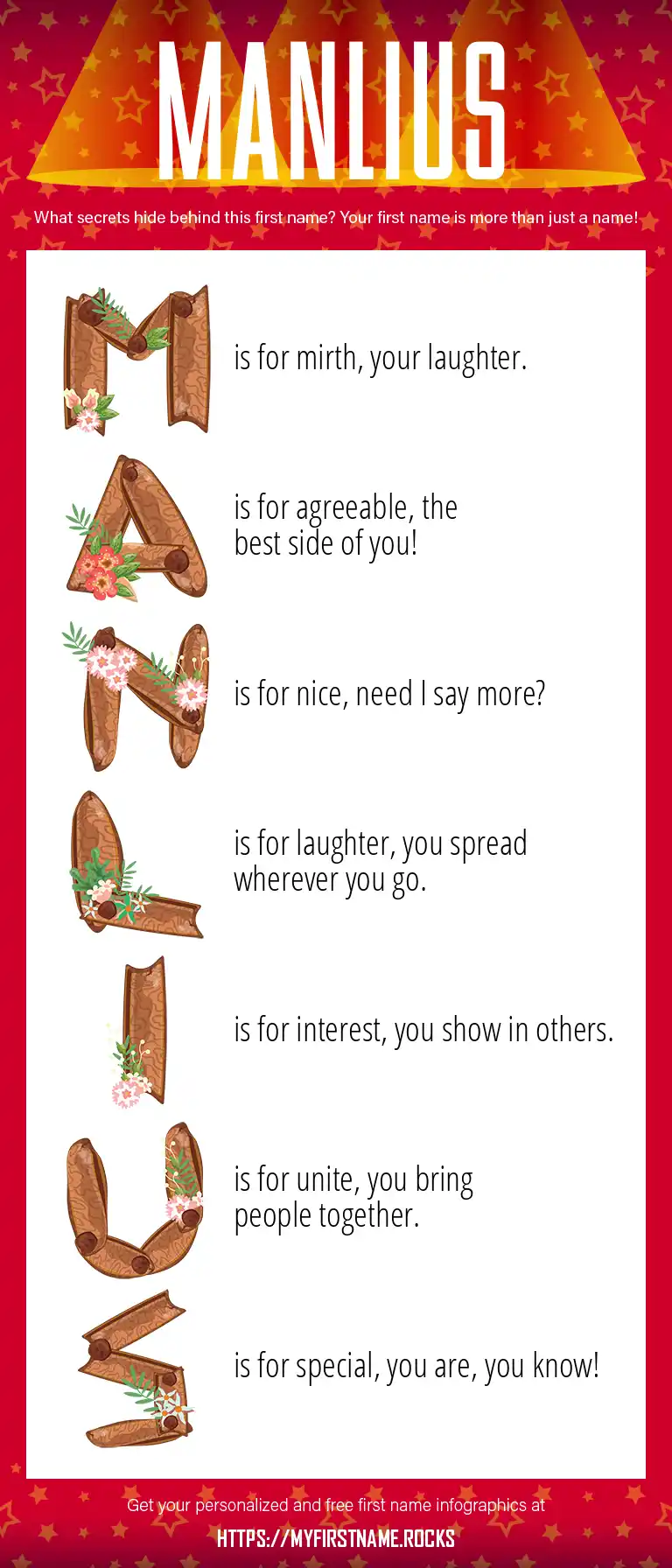 MANLIUS

What secrets hide behind this first name? Your first name is more than just a name!

M is for mirth, your laughter.

A is for agreeable, the best side of you!

N is for nice, need I say more?

L is for laughter, you spread wherever you go.

I is for interest, you show in others.

U is for unite, you bring people together.

S is for special, you are, you know!

Get your personalized and free first name infographics at

HTTPS://MYFIRSTNAME.ROCKS