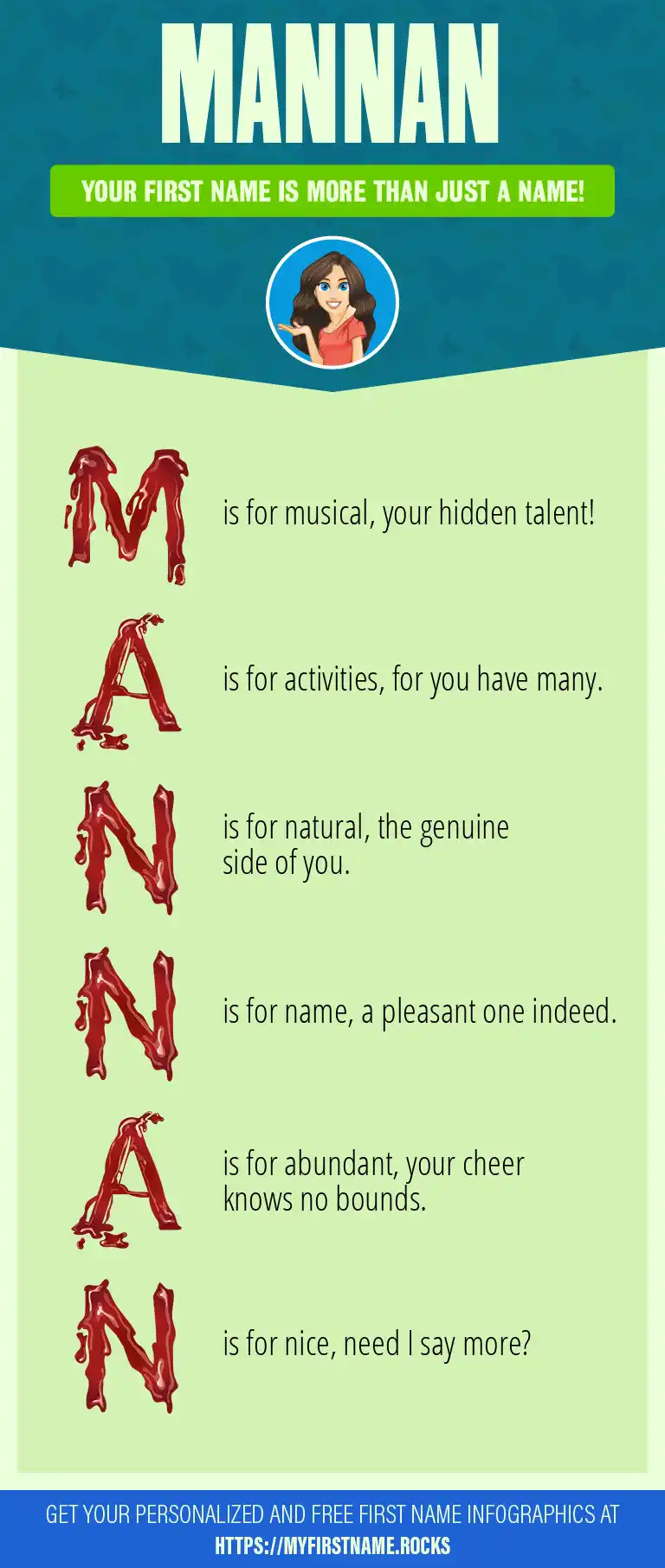 MANNAN

YOUR FIRST NAME IS MORE THAN JUST A NAME!

M is for musical, your hidden talent!

A is for activities, for you have many.

N is for natural, the genuine side of you.

N is for name, a pleasant one indeed.

A is for abundant, your cheer knows no bounds.

N is for nice, need I say more?

GET YOUR PERSONALIZED AND FREE FIRST NAME INFOGRAPHICS AT HTTPS://MYFIRSTNAME.ROCKS