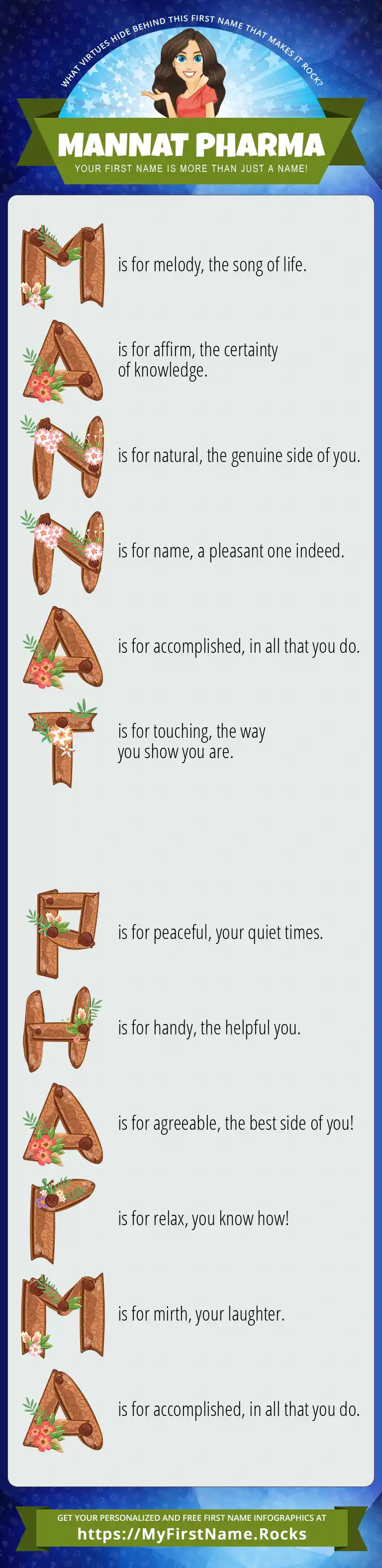 WHAT VIRTUES HIDE BEHIND THIS FIRST NAME THAT MAKES IT ROCK?

MANNAT PHARMA

YOUR FIRST NAME IS MORE THAN JUST A NAME!

M is for melody, the song of life.

A is for affirm, the certainty of knowledge.

N is for natural, the genuine side of you.

N is for name, a pleasant one indeed.

A is for accomplished, in all that you do.

T is for touching, the way you show you are.

P is for peaceful, your quiet times.

H is for handy, the helpful you.

A is for agreeable, the best side of you!

R is for relax, you know how!

M is for mirth, your laughter.

A is for accomplished, in all that you do.

GET YOUR PERSONALIZED AND FREE FIRST NAME INFOGRAPHICS AT

https://MyFirstName.Rocks