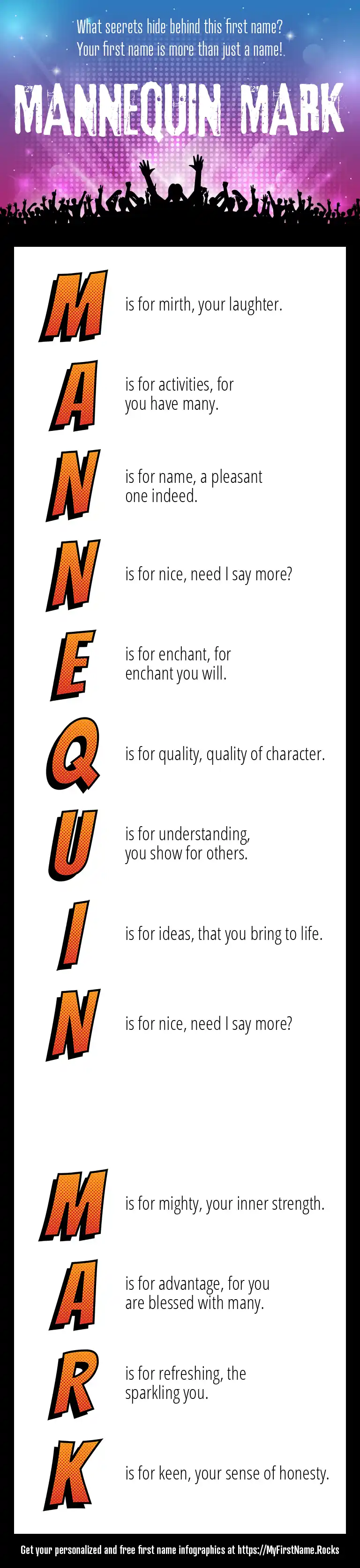 What secrets hide behind this first name?
Your first name is more than just a name!

MANNEQUIN MARK

M is for mirth, your laughter.

A is for activities, for you have many.

N is for name, a pleasant one indeed.

N is for nice, need I say more?

E is for enchant, for enchant you will.

Q is for quality, quality of character.

U is for understanding, you show for others.

I is for ideas, that you bring to life.

N is for nice, need I say more?

M is for mighty, your inner strength.

A is for advantage, for you are blessed with many.

R is for refreshing, the sparkling you.

K is for keen, your sense of honesty.

Get your personalized and free first name infographics at https://MyFirstName.Rocks