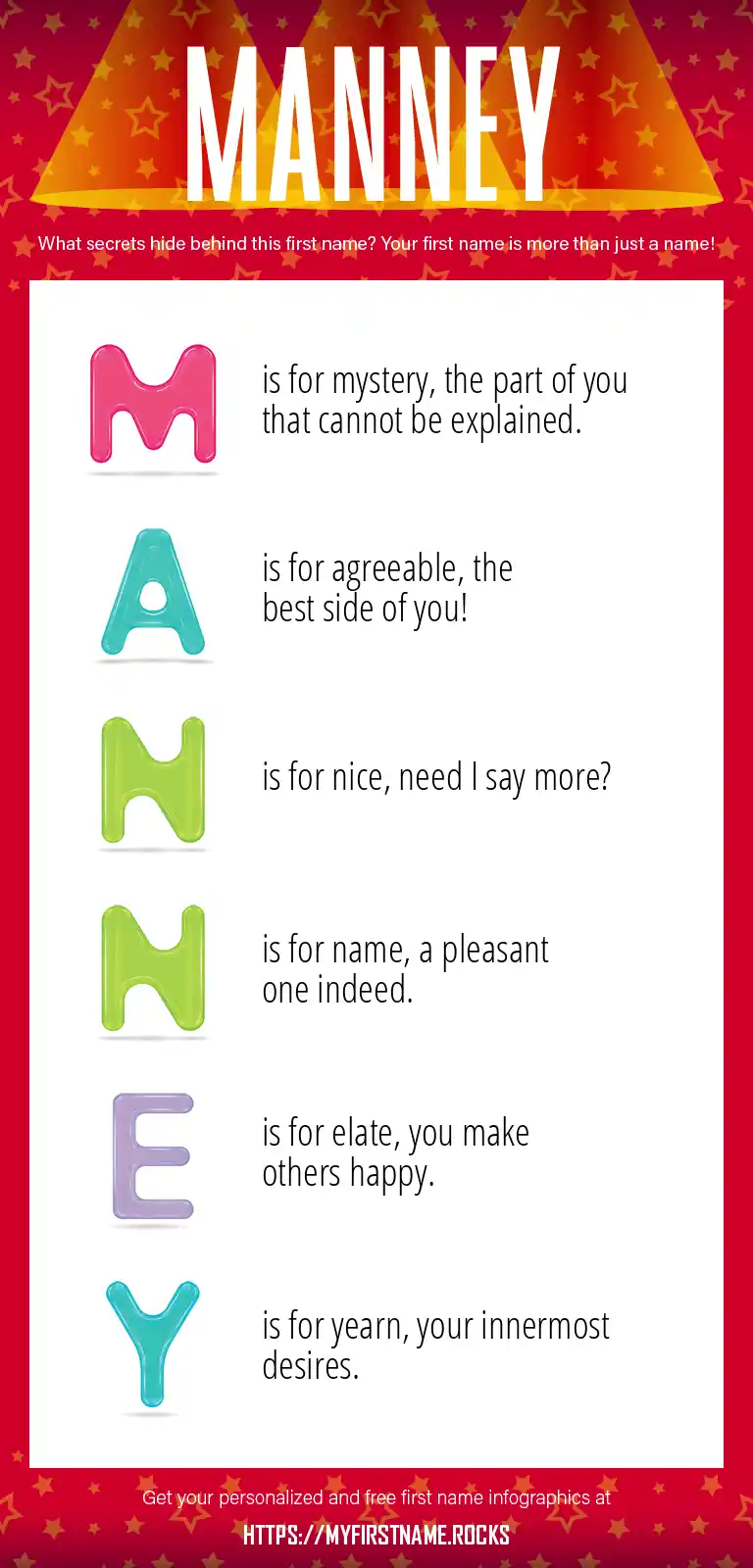 MANNEY

What secrets hide behind this first name? Your first name is more than just a name!

M is for mystery, the part of you that cannot be explained.

A is for agreeable, the best side of you!

N is for nice, need I say more?

N is for name, a pleasant one indeed.

E is for elate, you make others happy.

Y is for yearn, your innermost desires.

Get your personalized and free first name infographics at

HTTPS://MYFIRSTNAME.ROCKS