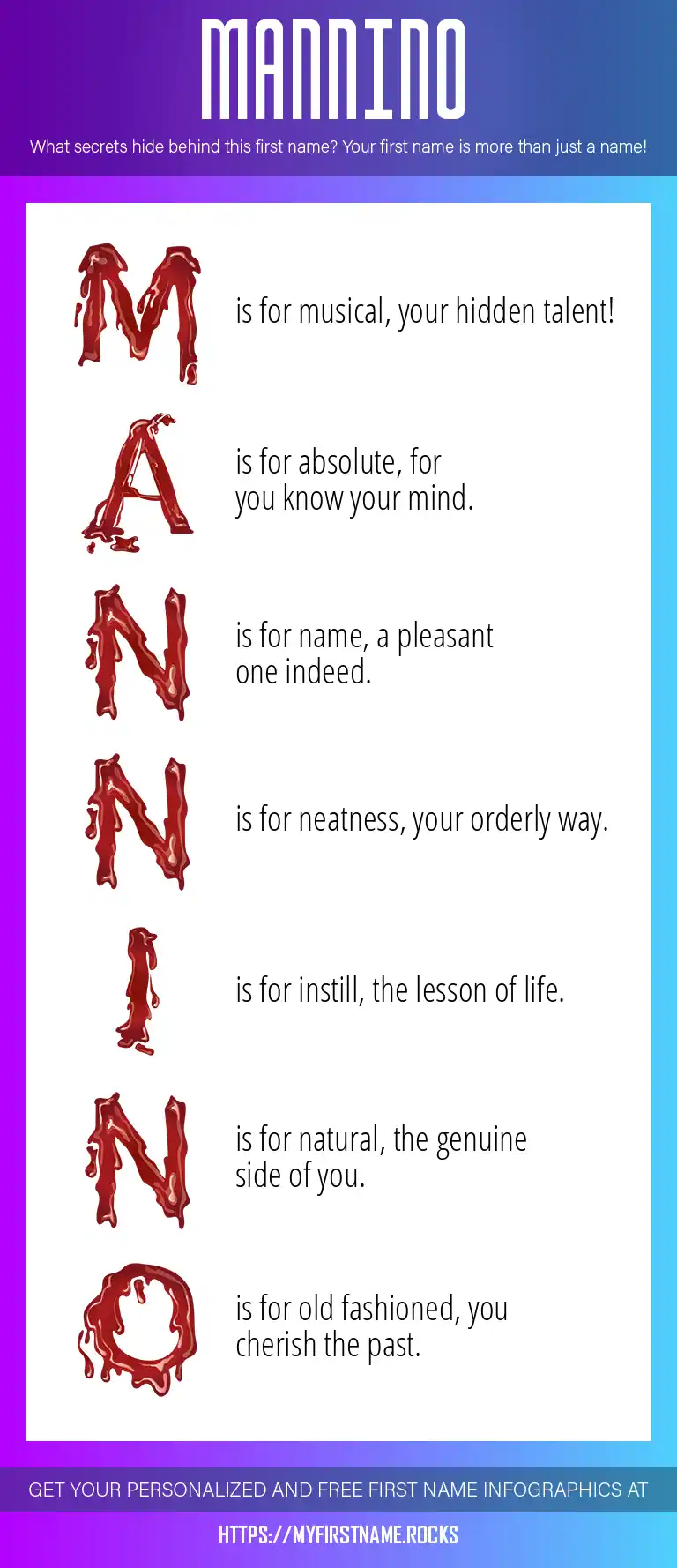 MANNINO

What secrets hide behind this first name? Your first name is more than just a name!

M is for musical, your hidden talent!

A is for absolute, for you know your mind.

N is for name, a pleasant one indeed.

N is for neatness, your orderly way.

I is for instill, the lesson of life.

N is for natural, the genuine side of you.

O is for old fashioned, you cherish the past.

GET YOUR PERSONALIZED AND FREE FIRST NAME INFOGRAPHICS AT

HTTPS://MYFIRSTNAME.ROCKS