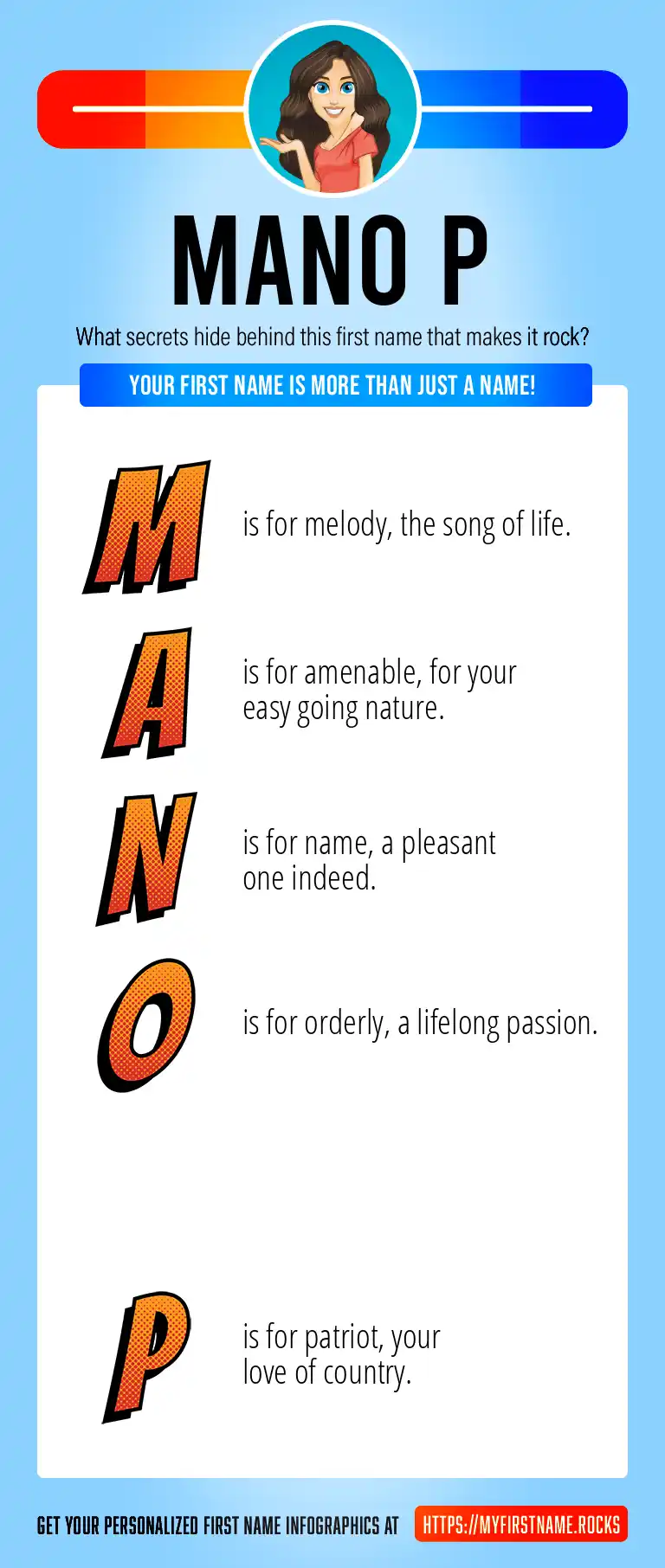 MANO P

What secrets hide behind this first name that makes it rock?

YOUR FIRST NAME IS MORE THAN JUST A NAME!

M is for melody, the song of life.

A is for amenable, for your easy going nature.

N is for name, a pleasant one indeed.

O is for orderly, a lifelong passion.

P is for patriot, your love of country.

GET YOUR PERSONALIZED FIRST NAME INFOGRAPHICS AT HTTPS://MYFIRSTNAME.ROCKS