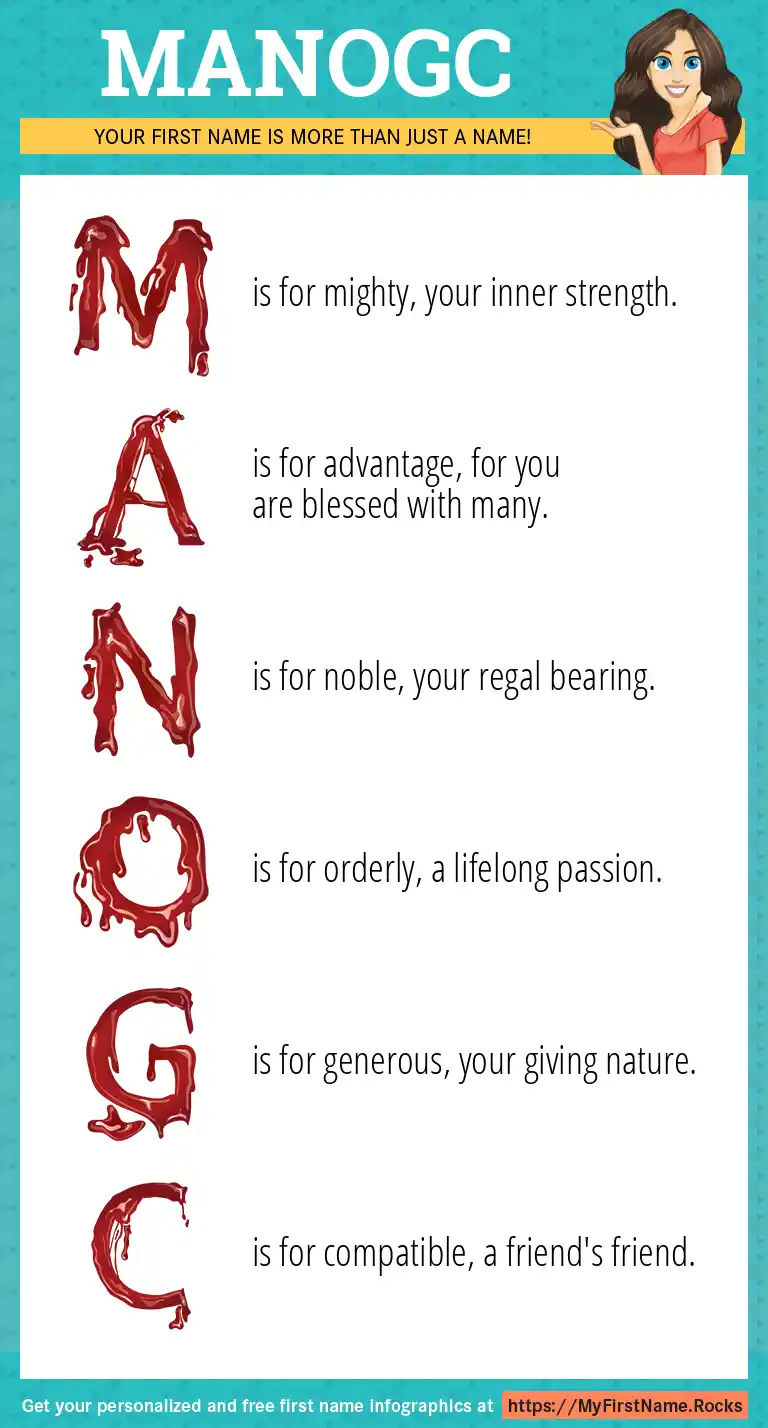 MANOGC

YOUR FIRST NAME IS MORE THAN JUST A NAME!

M is for mighty, your inner strength.

A is for advantage, for you are blessed with many.

N is for noble, your regal bearing.

O is for orderly, a lifelong passion.

G is for generous, your giving nature.

C is for compatible, a friend's friend.

Get your personalized and free first name infographics at https://MyFirstName.Rocks