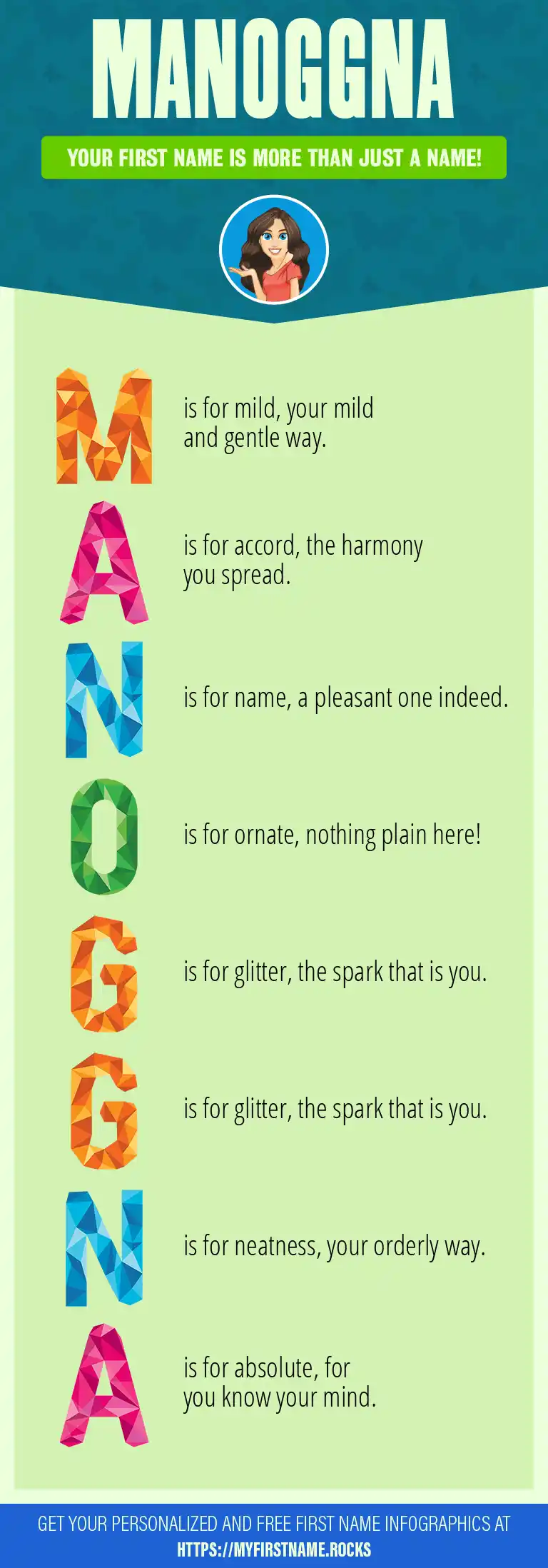 MANOGGNA

YOUR FIRST NAME IS MORE THAN JUST A NAME!

M is for mild, your mild and gentle way.

A is for accord, the harmony you spread.

N is for name, a pleasant one indeed.

O is for ornate, nothing plain here!

G is for glitter, the spark that is you.

G is for glitter, the spark that is you.

N is for neatness, your orderly way.

A is for absolute, for you know your mind.

GET YOUR PERSONALIZED AND FREE FIRST NAME INFOGRAPHICS AT HTTPS://MYFIRSTNAME.ROCKS