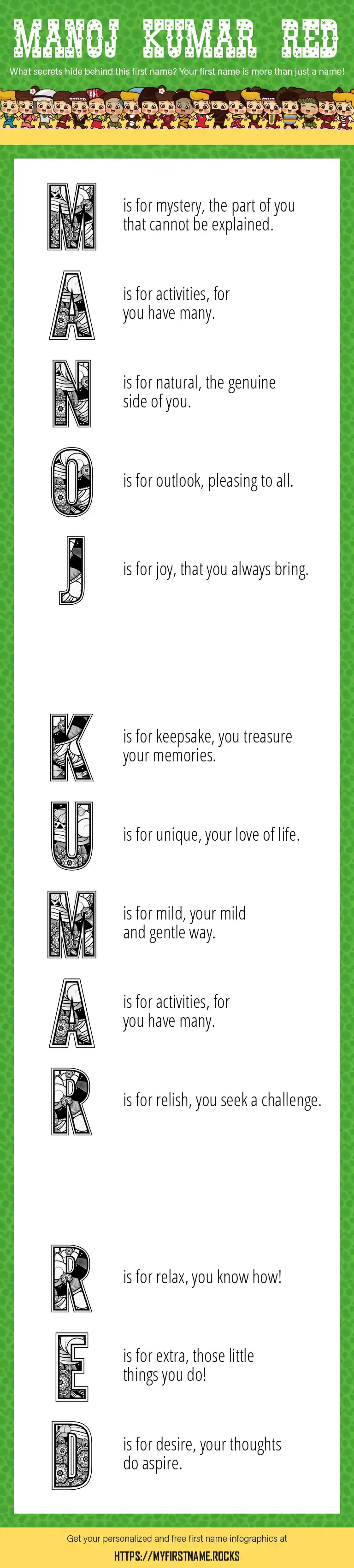 MANOJ KUMAR RED

What secrets hide behind this first name? Your first name is more than just a name!

M is for mystery, the part of you that cannot be explained.

A is for activities, for you have many.

N is for natural, the genuine side of you.

O is for outlook, pleasing to all.

J is for joy, that you always bring.

K is for keepsake, you treasure your memories.

U is for unique, your love of life.

M is for mild, your mild and gentle way.

A is for activities, for you have many.

R is for relish, you seek a challenge.

R is for relax, you know how!

E is for extra, those little things you do!

D is for desire, your thoughts do aspire.

Get your personalized and free first name infographics at

HTTPS://MYFIRSTNAME.ROCKS