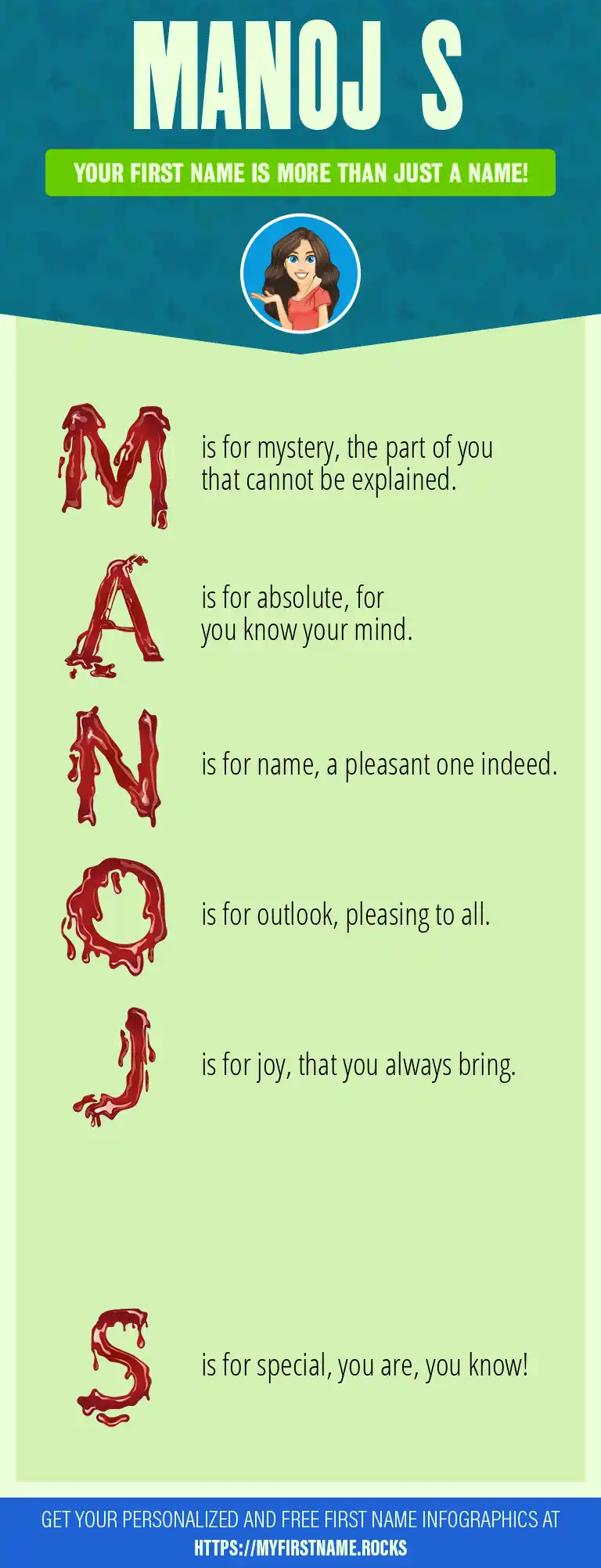 MANOJ S

YOUR FIRST NAME IS MORE THAN JUST A NAME!

M is for mystery, the part of you that cannot be explained.

A is for absolute, for you know your mind.

N is for name, a pleasant one indeed.

O is for outlook, pleasing to all.

J is for joy, that you always bring.

S is for special, you are, you know!

GET YOUR PERSONALIZED AND FREE FIRST NAME INFOGRAPHICS AT HTTPS://MYFIRSTNAME.ROCKS