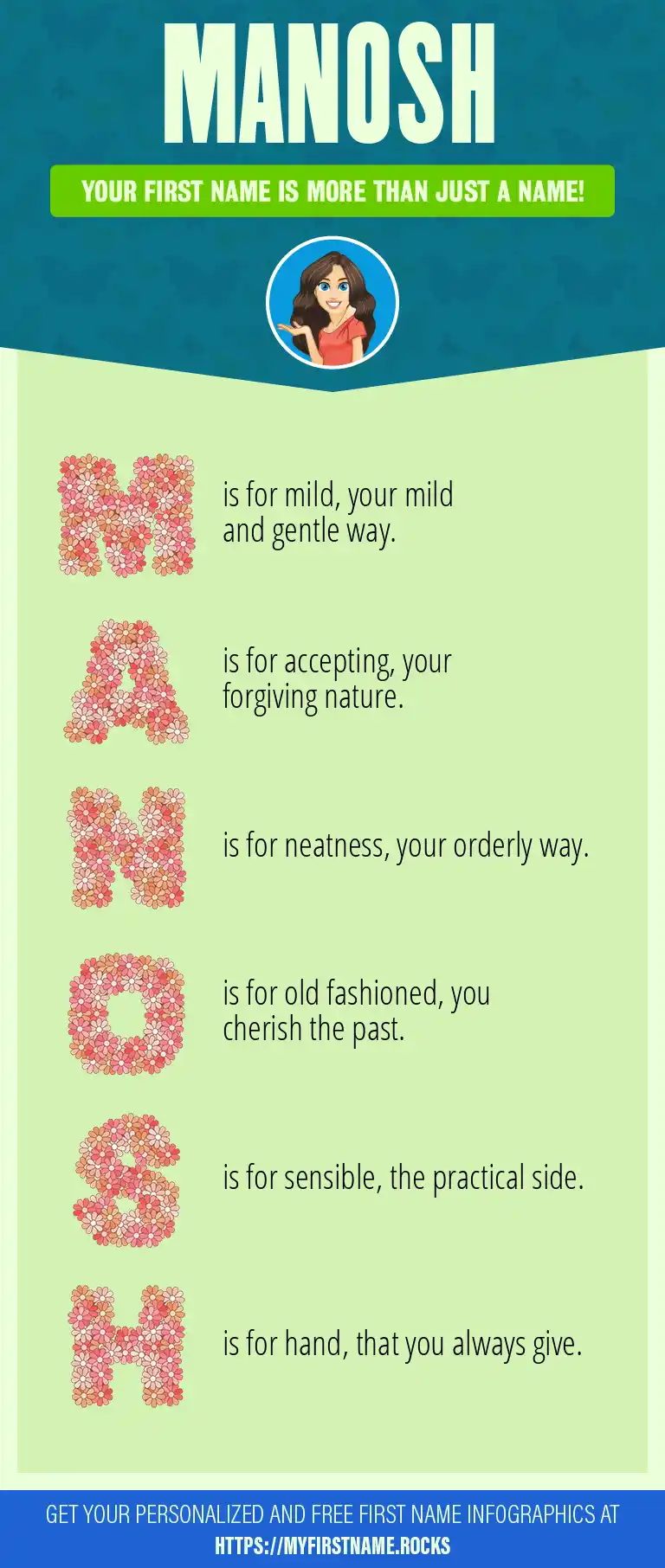 MANOSH

YOUR FIRST NAME IS MORE THAN JUST A NAME!

M is for mild, your mild and gentle way.

A is for accepting, your forgiving nature.

N is for neatness, your orderly way.

O is for old fashioned, you cherish the past.

S is for sensible, the practical side.

H is for hand, that you always give.

GET YOUR PERSONALIZED AND FREE FIRST NAME INFOGRAPHICS AT HTTPS://MYFIRSTNAME.ROCKS