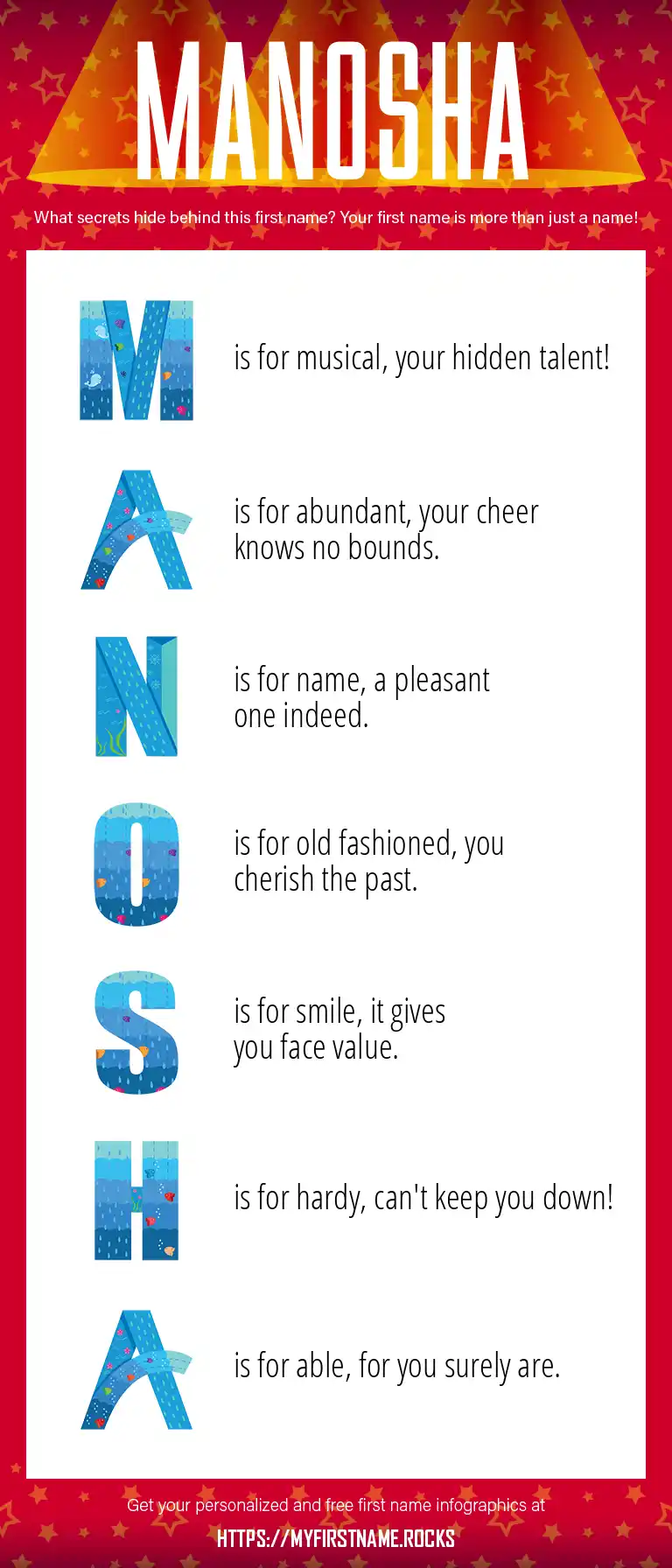 MANOSHA

What secrets hide behind this first name? Your first name is more than just a name!

M is for musical, your hidden talent!

A is for abundant, your cheer knows no bounds.

N is for name, a pleasant one indeed.

O is for old fashioned, you cherish the past.

S is for smile, it gives you face value.

H is for hardy, can't keep you down!

A is for able, for you surely are.

Get your personalized and free first name infographics at

HTTPS://MYFIRSTNAME.ROCKS