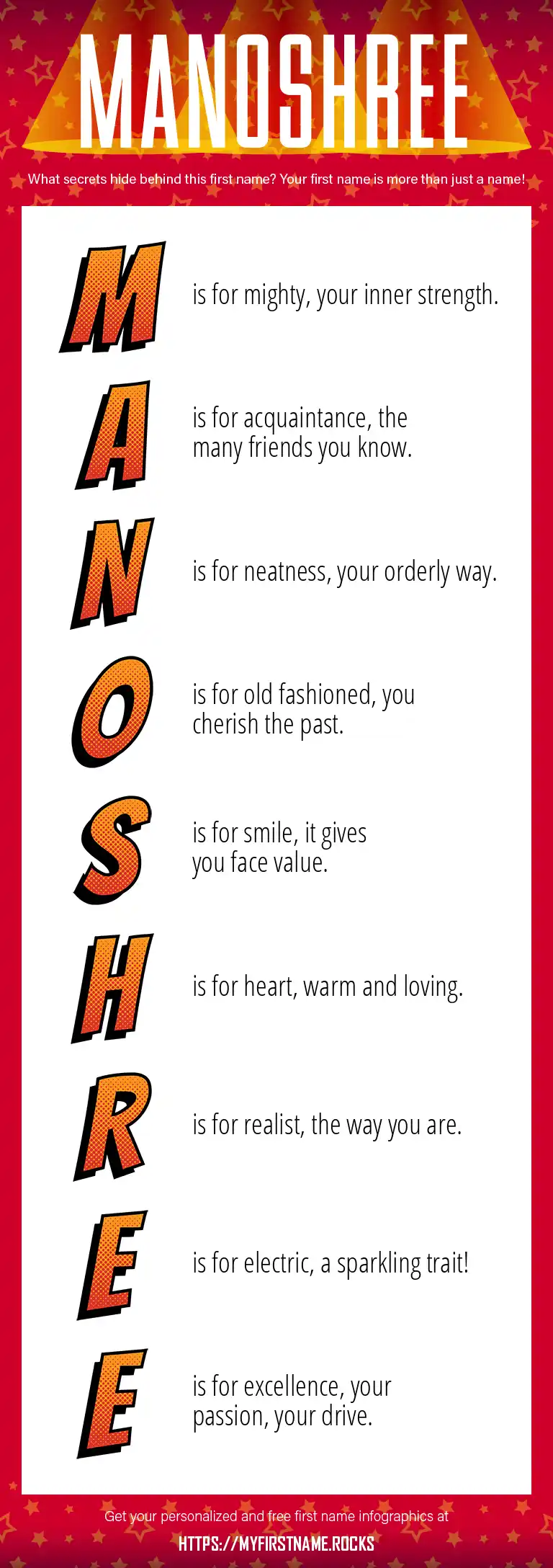 MANOSHREE

What secrets hide behind this first name? Your first name is more than just a name!

M is for mighty, your inner strength.

A is for acquaintance, the many friends you know.

N is for neatness, your orderly way.

O is for old fashioned, you cherish the past.

S is for smile, it gives you face value.

H is for heart, warm and loving.

R is for realist, the way you are.

E is for electric, a sparkling trait!

E is for excellence, your passion, your drive.

Get your personalized and free first name infographics at

HTTPS://MYFIRSTNAME.ROCKS