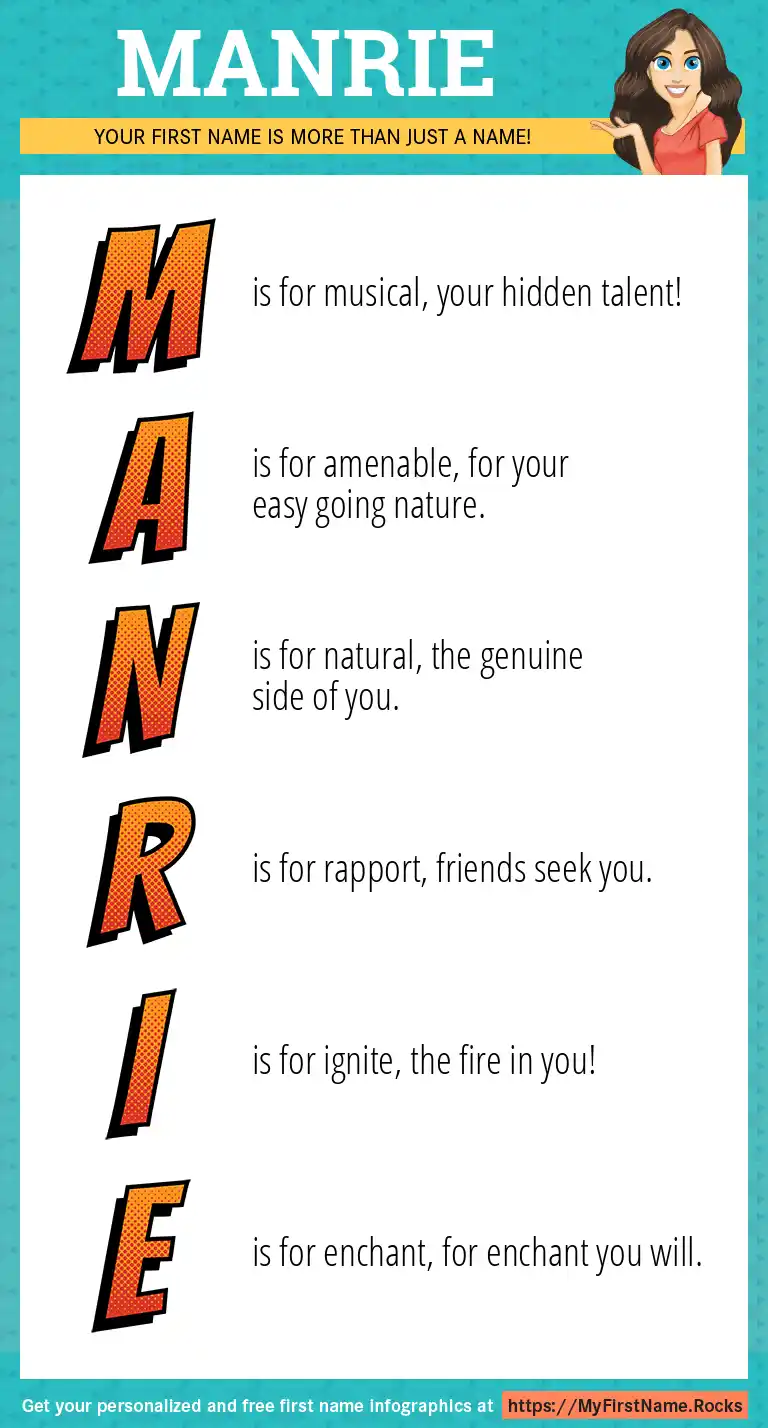 MANRIE

YOUR FIRST NAME IS MORE THAN JUST A NAME!

M is for musical, your hidden talent!

A is for amenable, for your easy going nature.

N is for natural, the genuine side of you.

R is for rapport, friends seek you.

I is for ignite, the fire in you!

E is for enchant, for enchant you will.

Get your personalized and free first name infographics at https://MyFirstName.Rocks