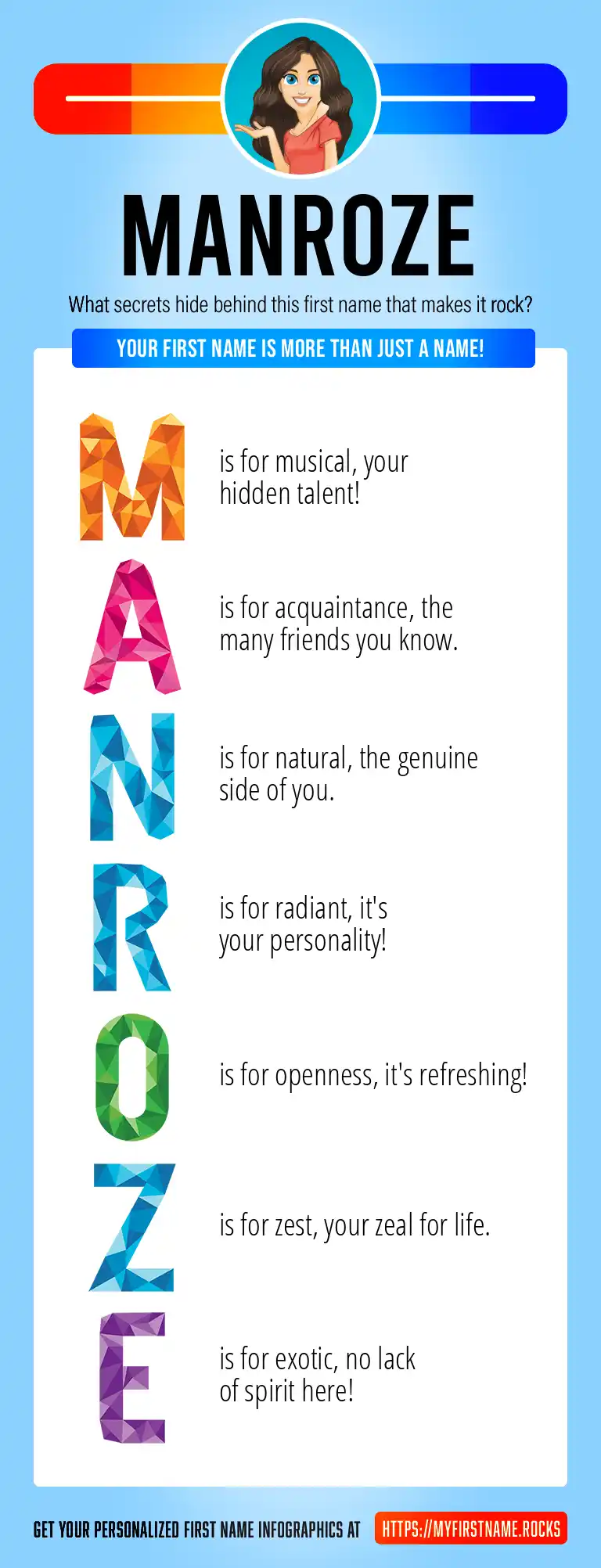 MANROZE

What secrets hide behind this first name that makes it rock?

YOUR FIRST NAME IS MORE THAN JUST A NAME!

M is for musical, your hidden talent!

A is for acquaintance, the many friends you know.

N is for natural, the genuine side of you.

R is for radiant, it's your personality!

O is for openness, it's refreshing!

Z is for zest, your zeal for life.

E is for exotic, no lack of spirit here!

GET YOUR PERSONALIZED FIRST NAME INFOGRAPHICS AT HTTPS://MYFIRSTNAME.ROCKS