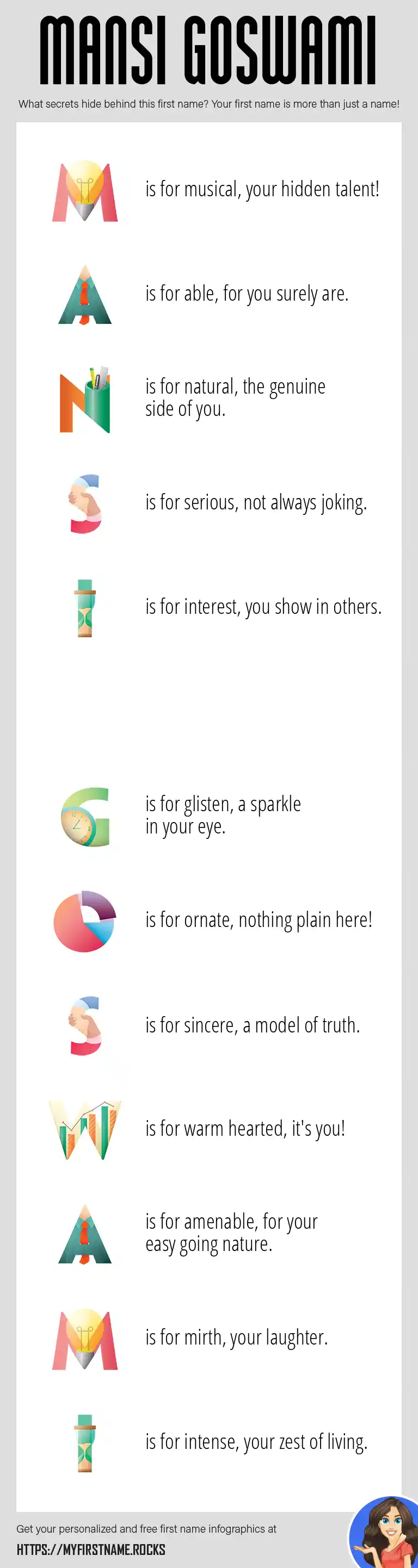 MANSI GOSWAMI

What secrets hide behind this first name? Your first name is more than just a name!

M is for musical, your hidden talent!

A is for able, for you surely are.

N is for natural, the genuine side of you.

S is for serious, not always joking.

I is for interest, you show in others.

G is for glisten, a sparkle in your eye.

O is for ornate, nothing plain here!

S is for sincere, a model of truth.

W is for warm hearted, it's you!

A is for amenable, for your easy going nature.

M is for mirth, your laughter.

I is for intense, your zest of living.

Get your personalized and free first name infographics at

HTTPS://MYFIRSTNAME.ROCKS