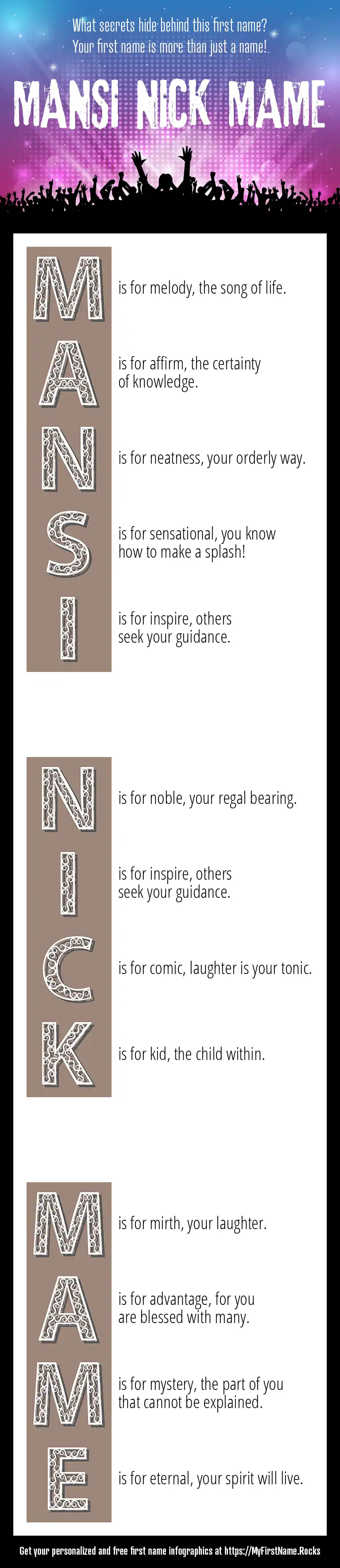 What secrets hide behind this first name?
Your first name is more than just a name!.

MANSI NICK MAME

M is for melody, the song of life.

A is for affirm, the certainty of knowledge.

N is for neatness, your orderly way.

S is for sensational, you know how to make a splash!

I is for inspire, others seek your guidance.

N is for noble, your regal bearing.

I is for inspire, others seek your guidance.

C is for comic, laughter is your tonic.

K is for kid, the child within.

M is for mirth, your laughter.

A is for advantage, for you are blessed with many.

M is for mystery, the part of you that cannot be explained.

E is for eternal, your spirit will live.

Get your personalized and free first name infographics at https://MyFirstName.Rocks