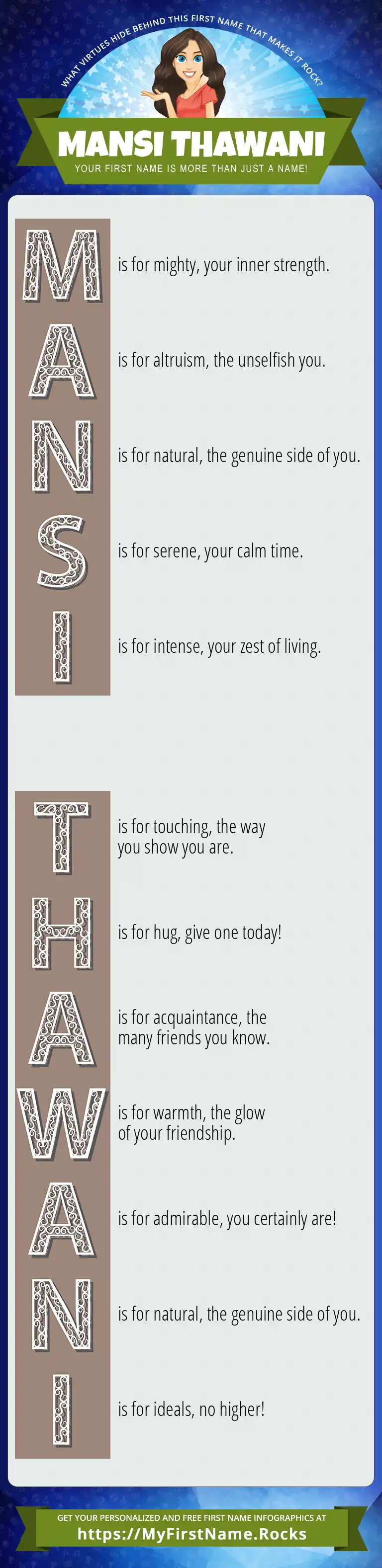 WHAT VIRTUES HIDE BEHIND THIS FIRST NAME THAT MAKES IT ROCK?

MANSI THAWANI

YOUR FIRST NAME IS MORE THAN JUST A NAME!

M is for mighty, your inner strength.

A is for altruism, the unselfish you.

N is for natural, the genuine side of you.

S is for serene, your calm time.

I is for intense, your zest of living.

T is for touching, the way you show you are.

H is for hug, give one today!

A is for acquaintance, the many friends you know.

W is for warmth, the glow of your friendship.

A is for admirable, you certainly are!

N is for natural, the genuine side of you.

I is for ideals, no higher!

GET YOUR PERSONALIZED AND FREE FIRST NAME INFOGRAPHICS AT

https://MyFirstName.Rocks