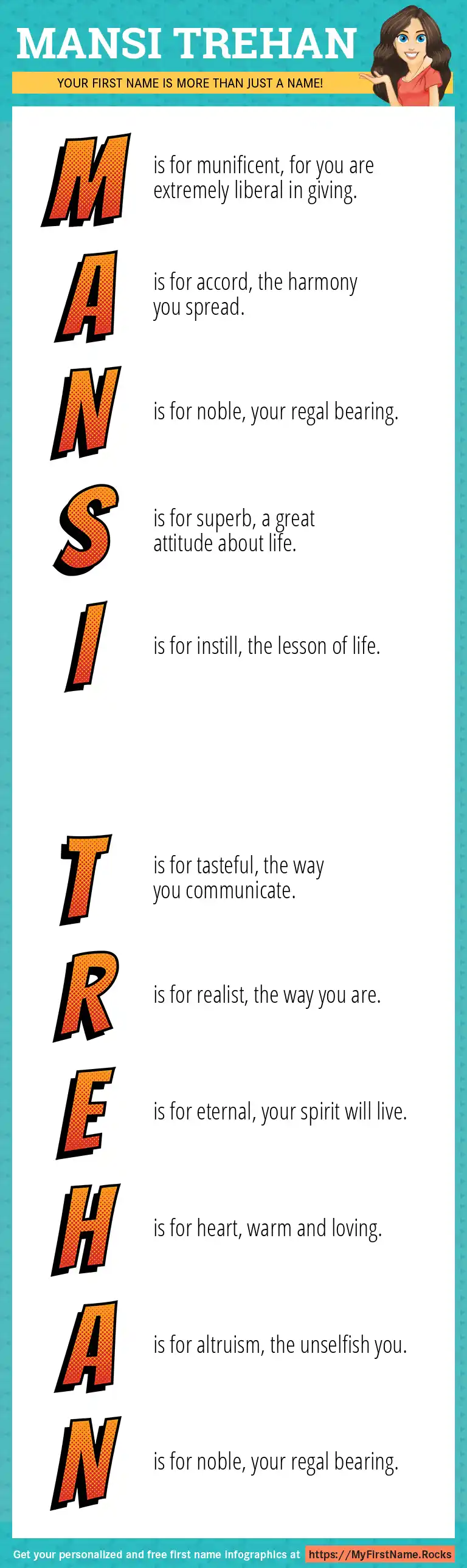 MANSI TREHAN

YOUR FIRST NAME IS MORE THAN JUST A NAME!

M is for munificent, for you are extremely liberal in giving.

A is for accord, the harmony you spread.

N is for noble, your regal bearing.

S is for superb, a great attitude about life.

I is for instill, the lesson of life.

T is for tasteful, the way you communicate.

R is for realist, the way you are.

E is for eternal, your spirit will live.

H is for heart, warm and loving.

A is for altruism, the unselfish you.

N is for noble, your regal bearing.

Get your personalized and free first name infographics at https://MyFirstName.Rocks