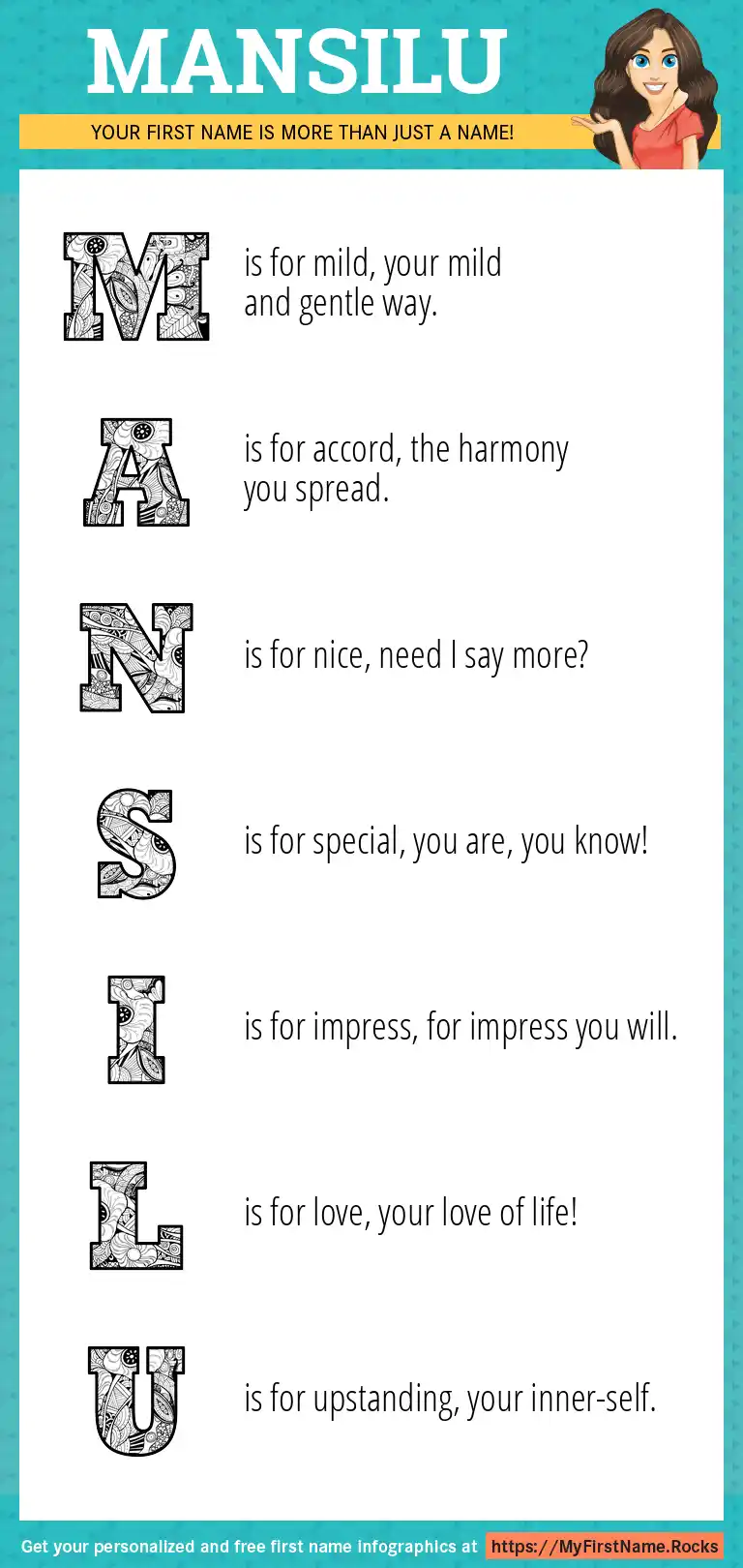 MANSILU

YOUR FIRST NAME IS MORE THAN JUST A NAME!

M is for mild, your mild and gentle way.

A is for accord, the harmony you spread.

N is for nice, need I say more?

S is for special, you are, you know!

I is for impress, for impress you will.

L is for love, your love of life!

U is for upstanding, your inner-self.

Get your personalized and free first name infographics at https://MyFirstName.Rocks