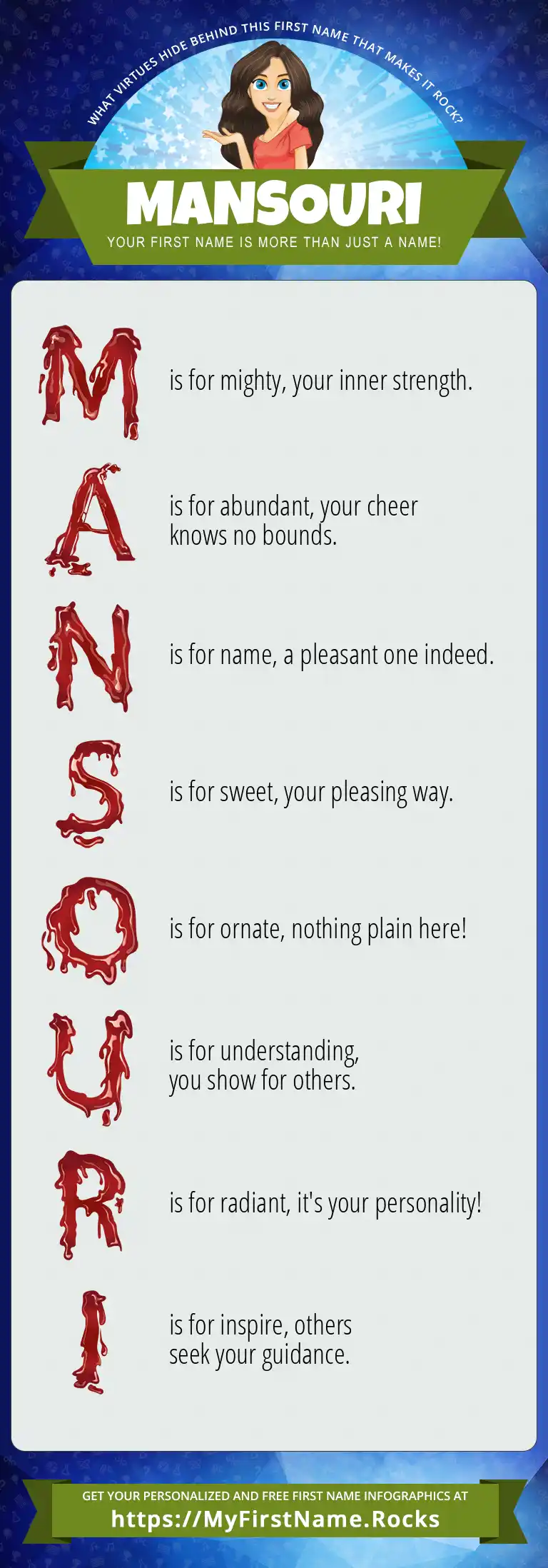 WHAT VIRTUES HIDE BEHIND THIS FIRST NAME THAT MAKES IT ROCK?

MANSOURI

YOUR FIRST NAME IS MORE THAN JUST A NAME!

M is for mighty, your inner strength.

A is for abundant, your cheer knows no bounds.

N is for name, a pleasant one indeed.

S is for sweet, your pleasing way.

O is for ornate, nothing plain here!

U is for understanding, you show for others.

R is for radiant, it's your personality!

I is for inspire, others seek your guidance.

GET YOUR PERSONALIZED AND FREE FIRST NAME INFOGRAPHICS AT
https://MyFirstName.Rocks