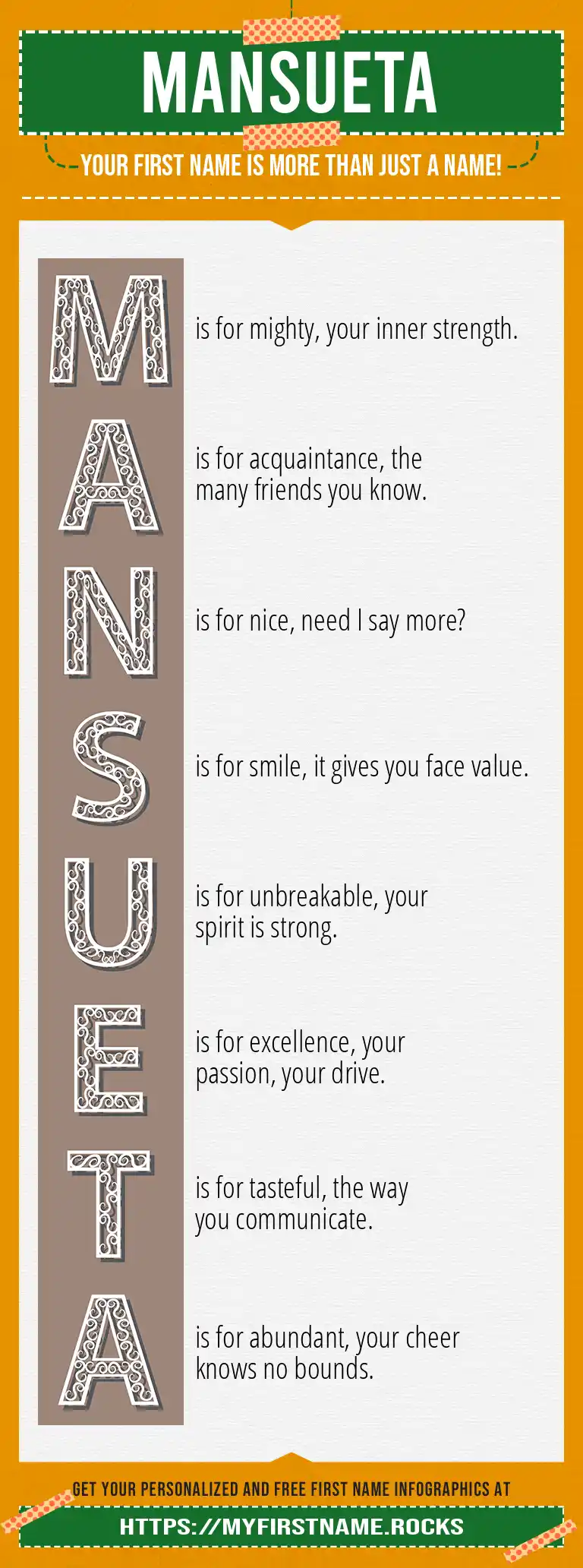 MANSUETA

YOUR FIRST NAME IS MORE THAN JUST A NAME!

M is for mighty, your inner strength.

A is for acquaintance, the many friends you know.

N is for nice, need I say more?

S is for smile, it gives you face value.

U is for unbreakable, your spirit is strong.

E is for excellence, your passion, your drive.

T is for tasteful, the way you communicate.

A is for abundant, your cheer knows no bounds.

GET YOUR PERSONALIZED AND FREE FIRST NAME INFOGRAPHICS AT

HTTPS://MYFIRSTNAME.ROCKS