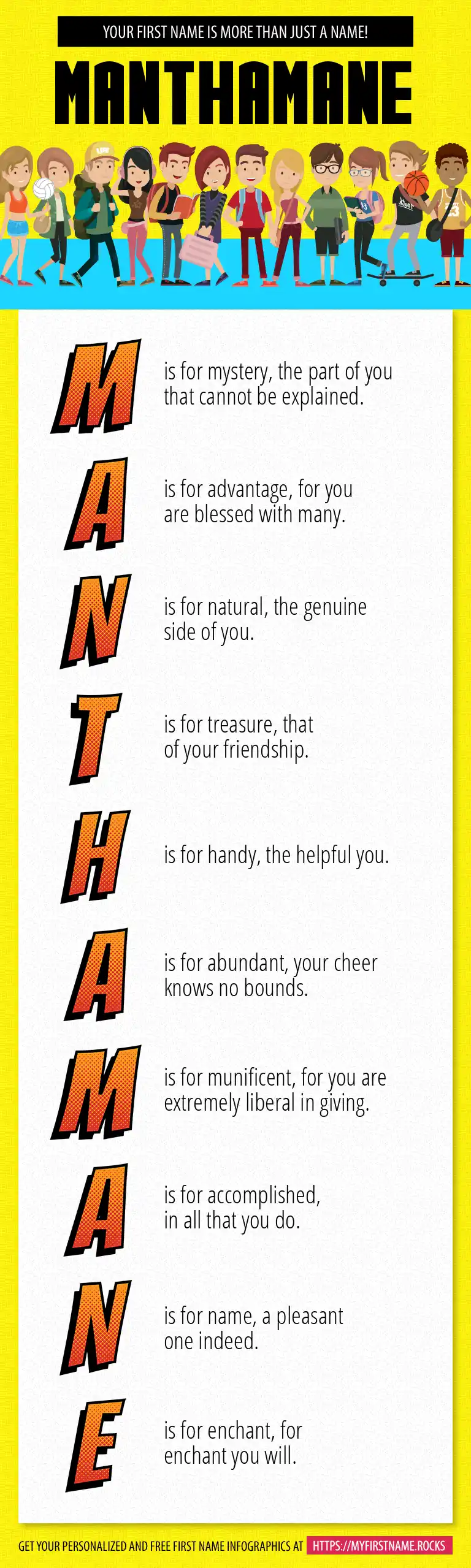 YOUR FIRST NAME IS MORE THAN JUST A NAME!

MANTHAMANE

M is for mystery, the part of you that cannot be explained.

A is for advantage, for you are blessed with many.

N is for natural, the genuine side of you.

T is for treasure, that of your friendship.

H is for handy, the helpful you.

A is for abundant, your cheer knows no bounds.

M is for munificent, for you are extremely liberal in giving.

A is for accomplished, in all that you do.

N is for name, a pleasant one indeed.

E is for enchant, for enchant you will.

GET YOUR PERSONALIZED AND FREE FIRST NAME INFOGRAPHICS AT HTTPS://MYFIRSTNAME.ROCKS