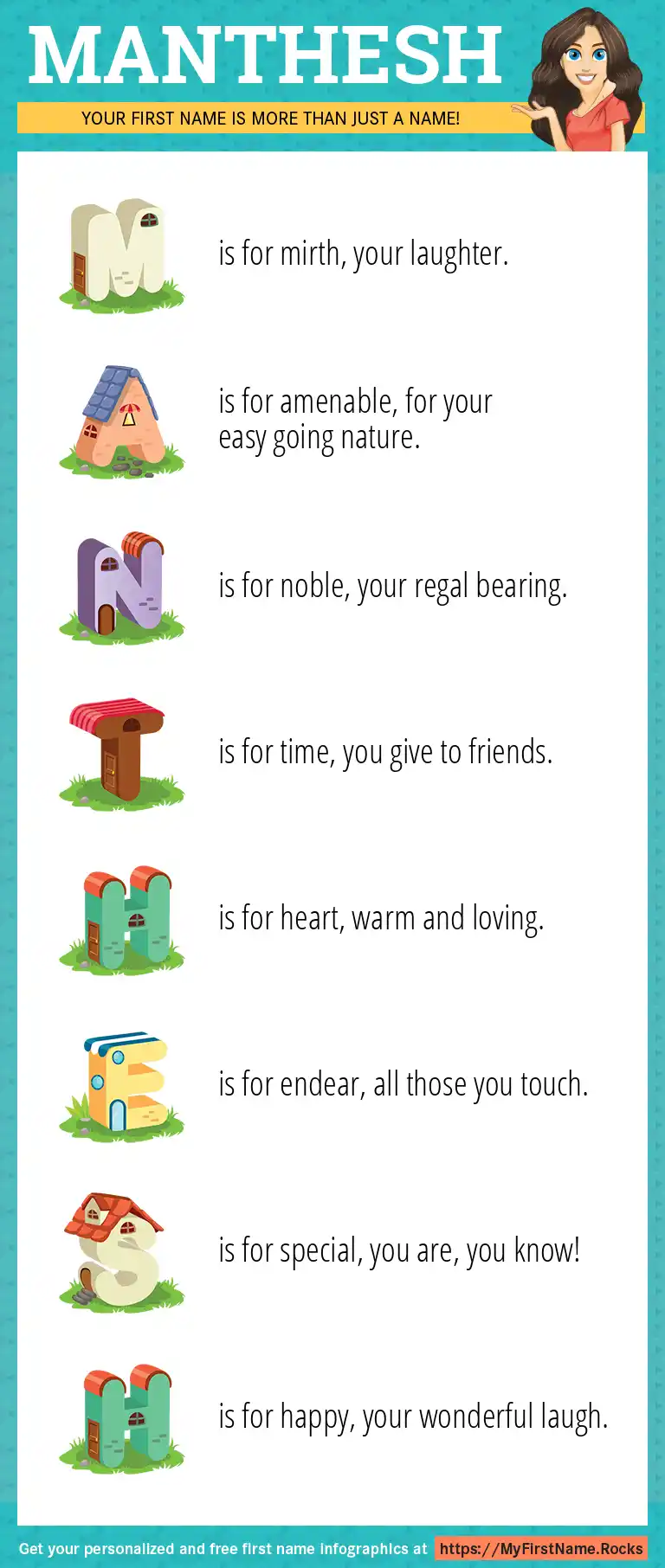 MANTHESH

YOUR FIRST NAME IS MORE THAN JUST A NAME!

M is for mirth, your laughter.

A is for amenable, for your easy going nature.

N is for noble, your regal bearing.

T is for time, you give to friends.

H is for heart, warm and loving.

E is for endear, all those you touch.

S is for special, you are, you know!

H is for happy, your wonderful laugh.

Get your personalized and free first name infographics at https://MyFirstName.Rocks