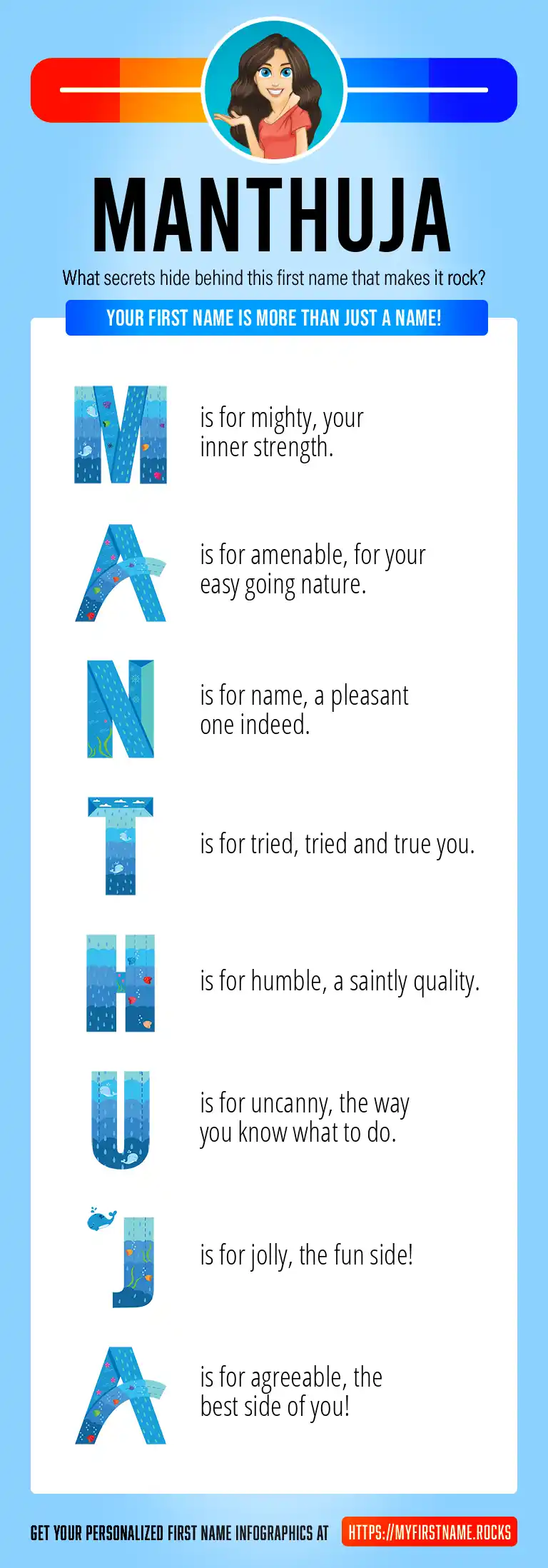 MANTHUJA

What secrets hide behind this first name that makes it rock?

YOUR FIRST NAME IS MORE THAN JUST A NAME!

M is for mighty, your inner strength.

A is for amenable, for your easy going nature.

N is for name, a pleasant one indeed.

T is for tried, tried and true you.

H is for humble, a saintly quality.

U is for uncanny, the way you know what to do.

J is for jolly, the fun side!

A is for agreeable, the best side of you!

GET YOUR PERSONALIZED FIRST NAME INFOGRAPHICS AT HTTPS://MYFIRSTNAME.ROCKS