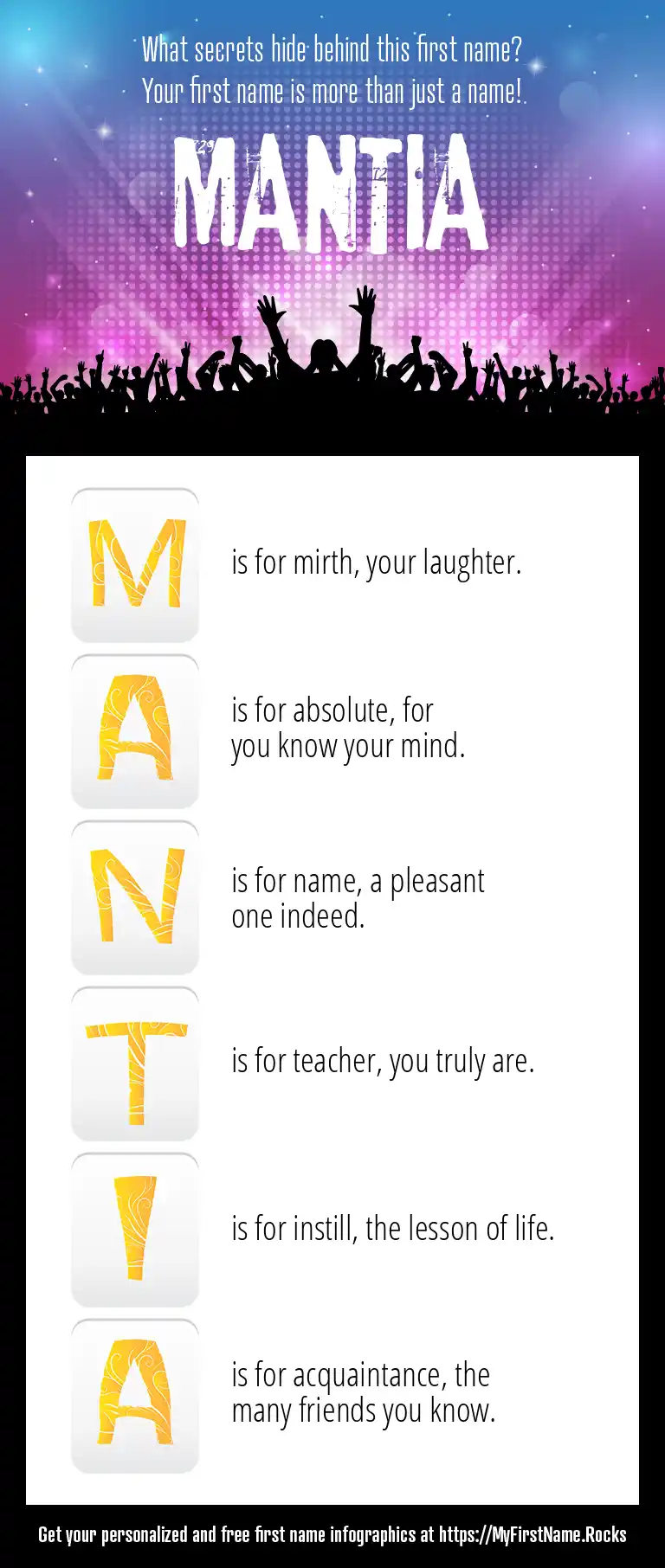 What secrets hide behind this first name?
Your first name is more than just a name!

MANTIA

M is for mirth, your laughter.

A is for absolute, for you know your mind.

N is for name, a pleasant one indeed.

T is for teacher, you truly are.

I is for instill, the lesson of life.

A is for acquaintance, the many friends you know.

Get your personalized and free first name infographics at https://MyFirstName.Rocks