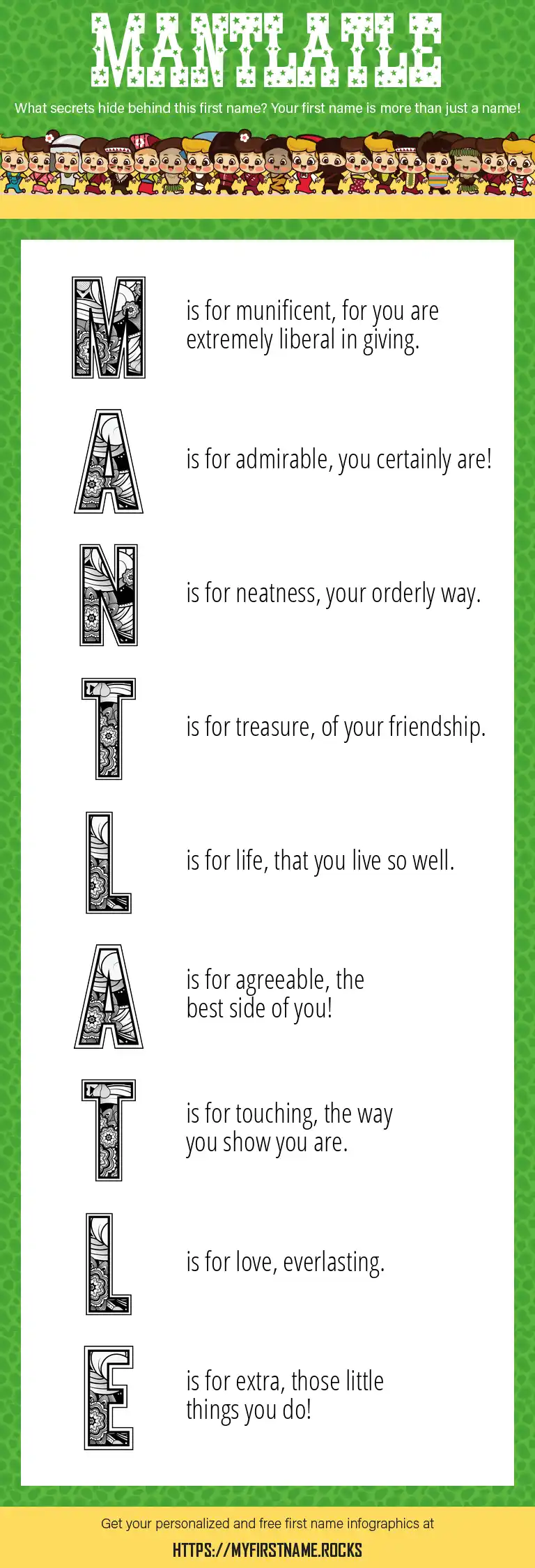 MANTLATLE

What secrets hide behind this first name? Your first name is more than just a name!

M is for munificent, for you are extremely liberal in giving.

A is for admirable, you certainly are!

N is for neatness, your orderly way.

T is for treasure, of your friendship.

L is for life, that you live so well.

A is for agreeable, the best side of you!

T is for touching, the way you show you are.

L is for love, everlasting.

E is for extra, those little things you do!

Get your personalized and free first name infographics at

HTTPS://MYFIRSTNAME.ROCKS