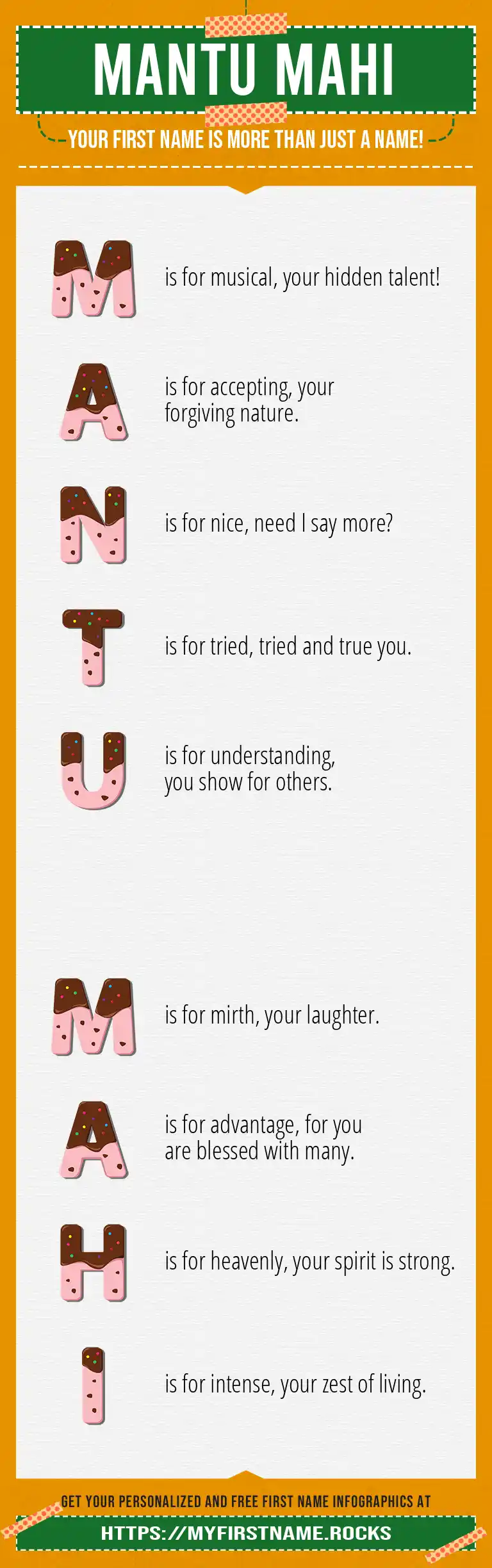 MANTU MAHI

YOUR FIRST NAME IS MORE THAN JUST A NAME!

M is for musical, your hidden talent!

A is for accepting, your forgiving nature.

N is for nice, need I say more?

T is for tried, tried and true you.

U is for understanding, you show for others.

M is for mirth, your laughter.

A is for advantage, for you are blessed with many.

H is for heavenly, your spirit is strong.

I is for intense, your zest of living.

GET YOUR PERSONALIZED AND FREE FIRST NAME INFOGRAPHICS AT

HTTPS://MYFIRSTNAME.ROCKS