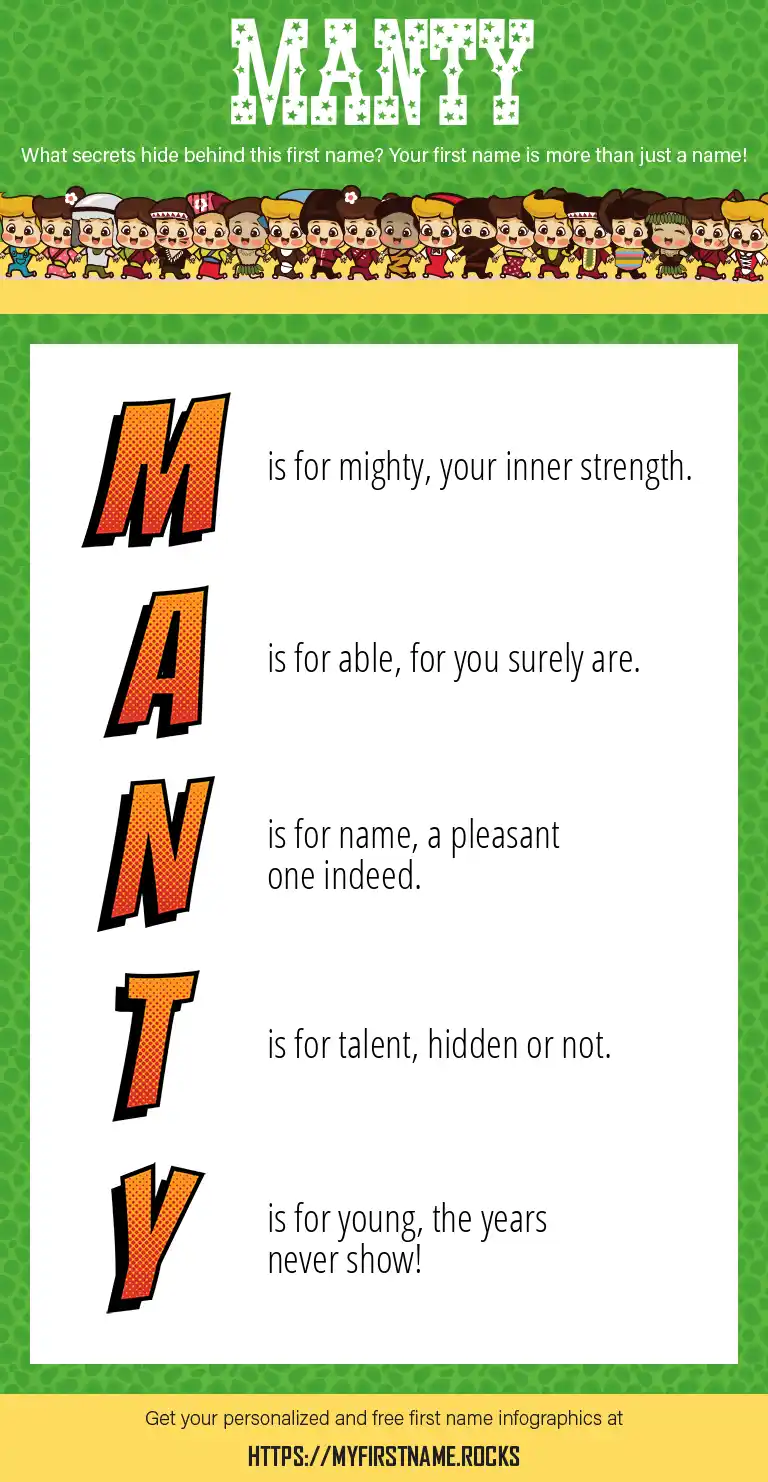 MANTY

What secrets hide behind this first name? Your first name is more than just a name!

M is for mighty, your inner strength.

A is for able, for you surely are.

N is for name, a pleasant one indeed.

T is for talent, hidden or not.

Y is for young, the years never show!

Get your personalized and free first name infographics at

HTTPS://MYFIRSTNAME.ROCKS